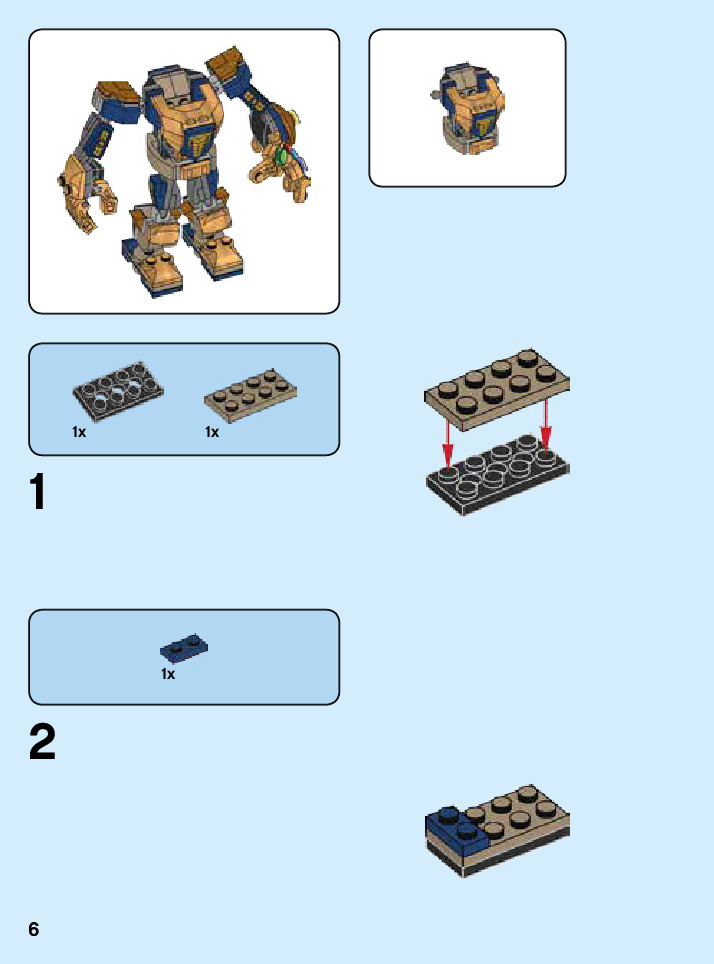 1x

1x

1

1x

2

6