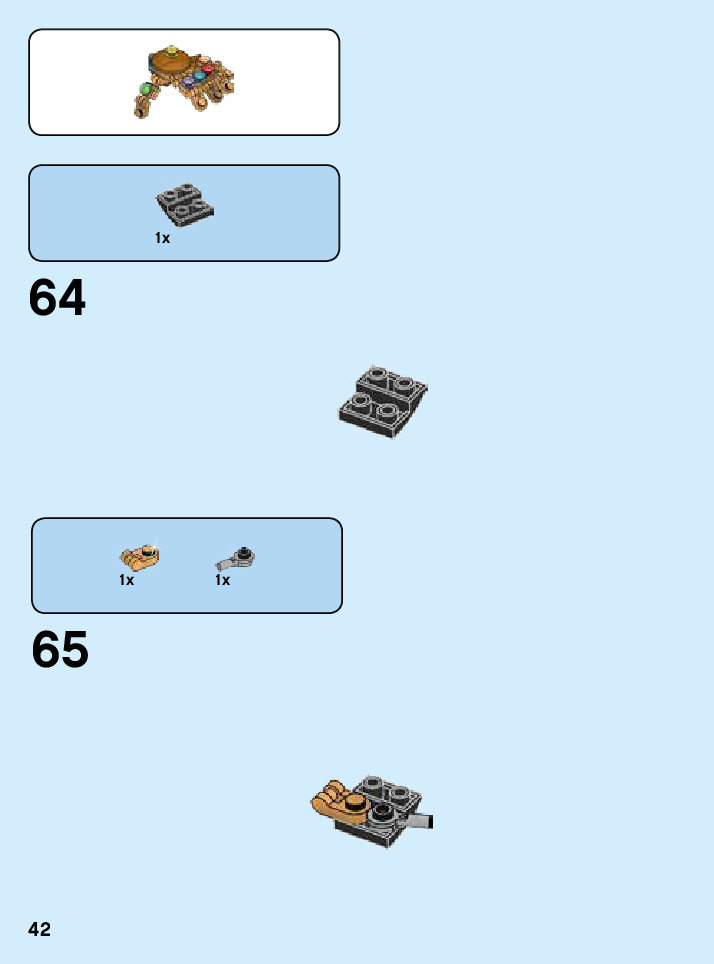 1x

64

1x 1x

65

42