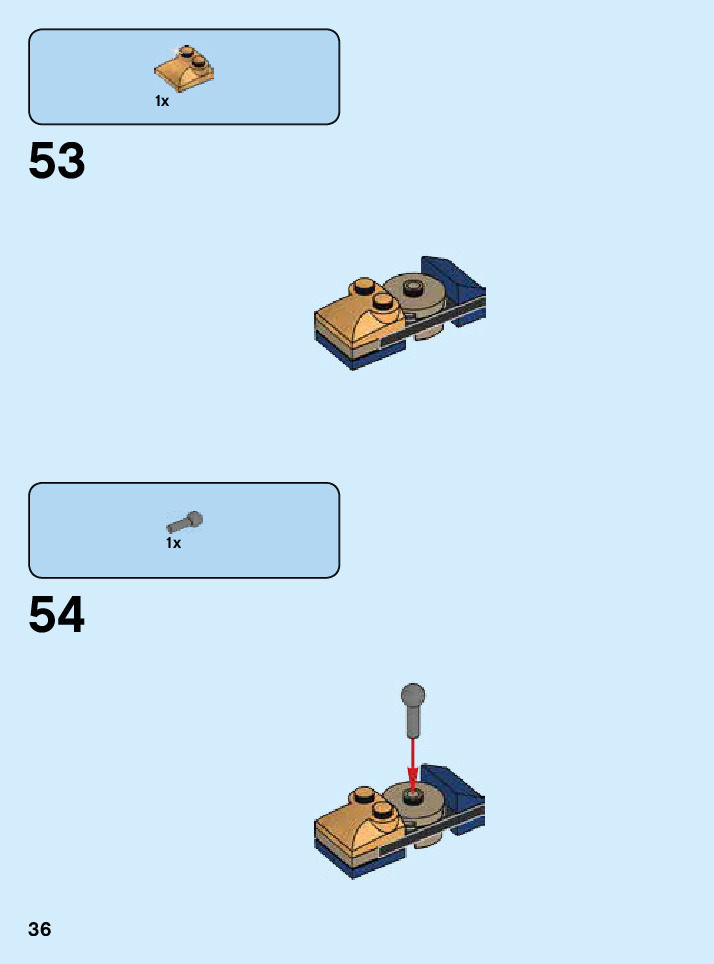 1x

53

1x

54

36