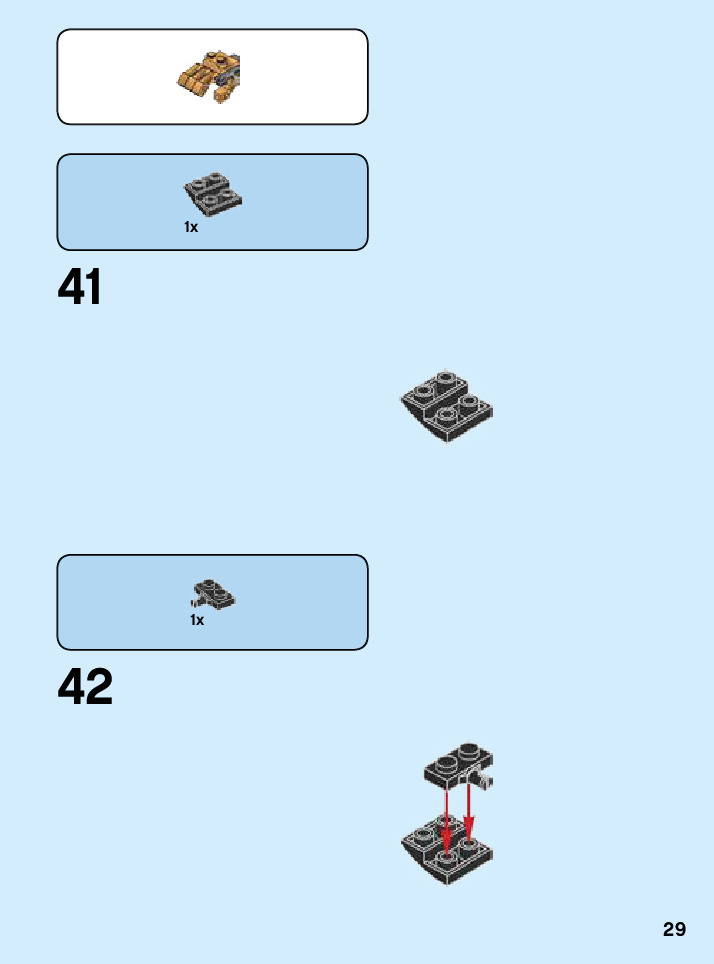 1x

41

1x

42

29