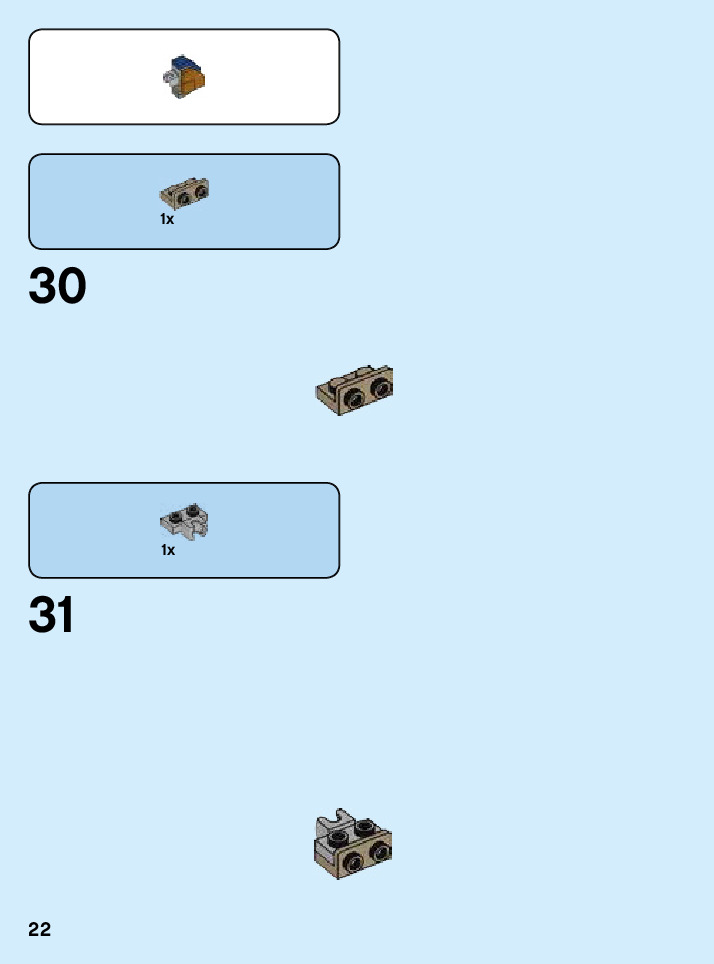 1x

30

1x

31

22