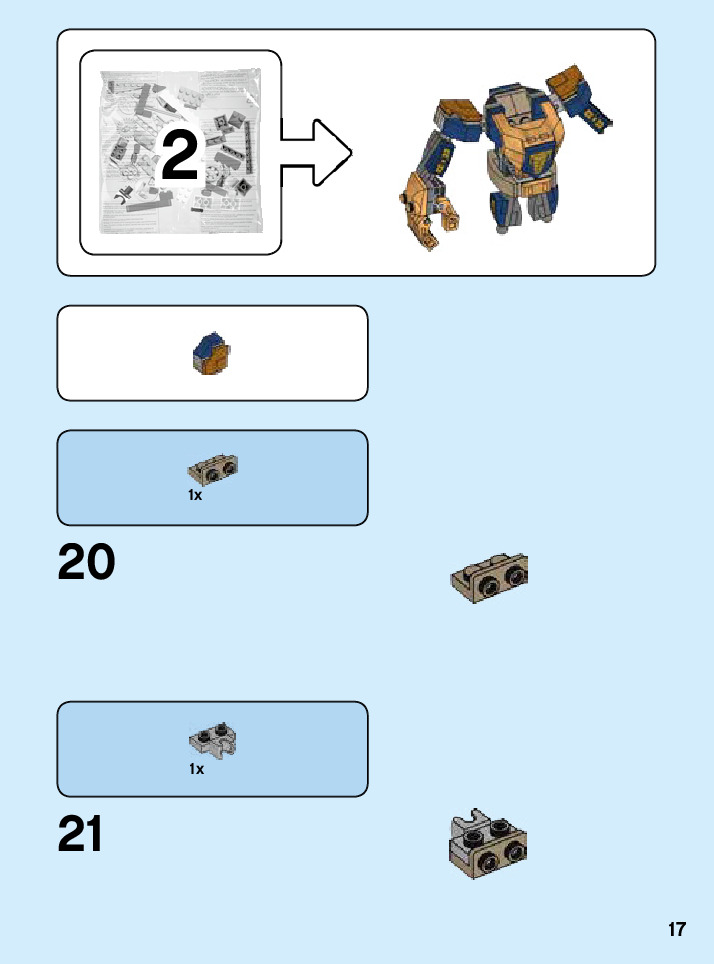 2

1x

20

1x

21

17