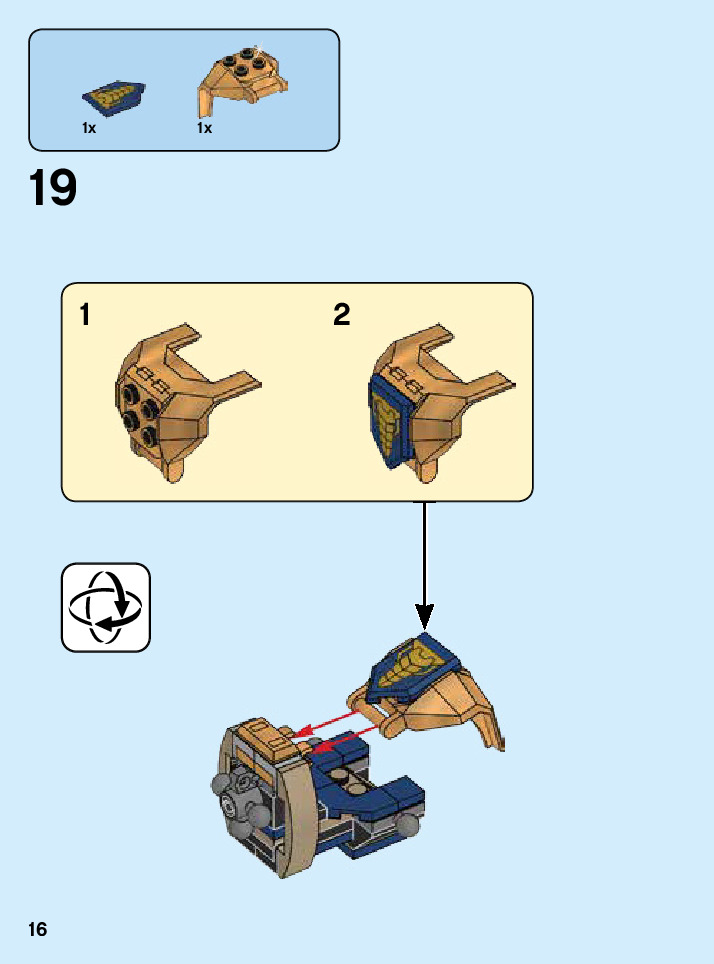 1x
1x

19

1

2

16