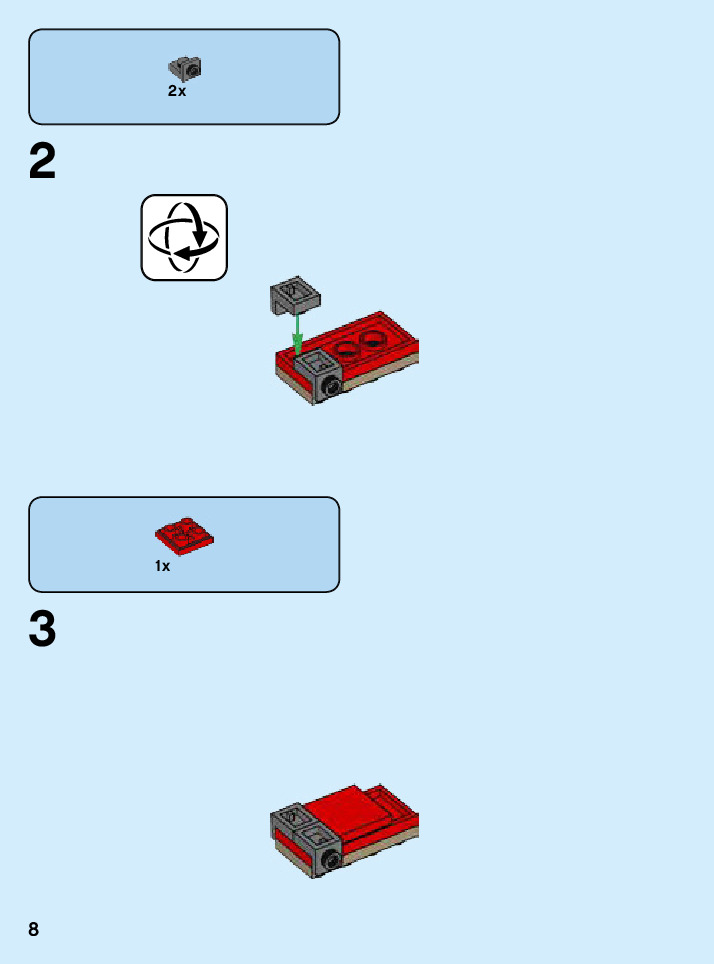 2x

2

1x

3

8