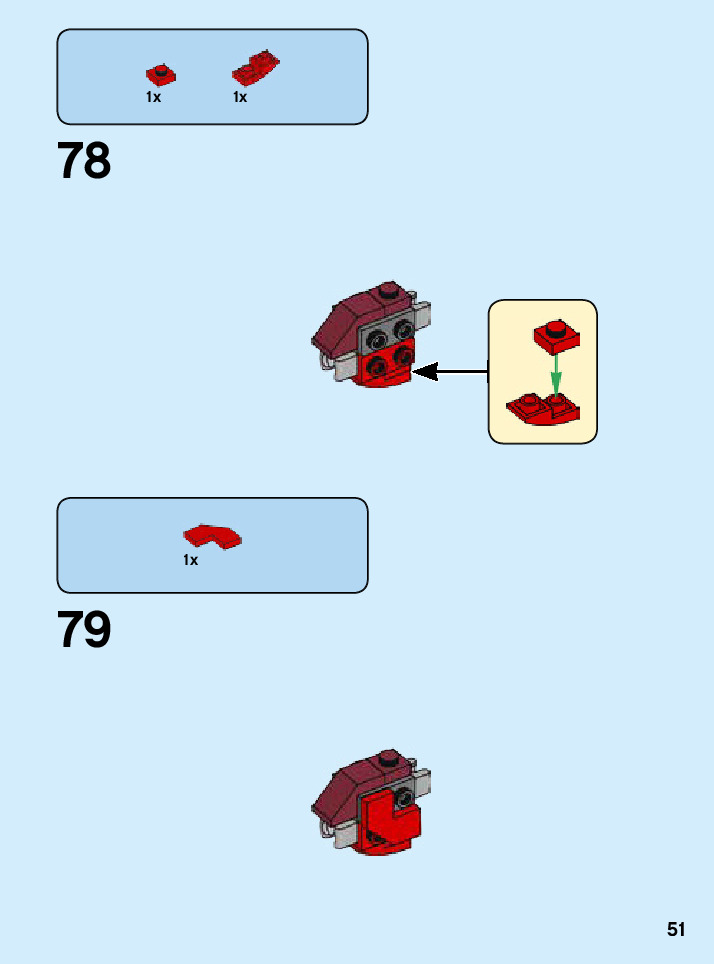 1x 1x

78

1x

79

51