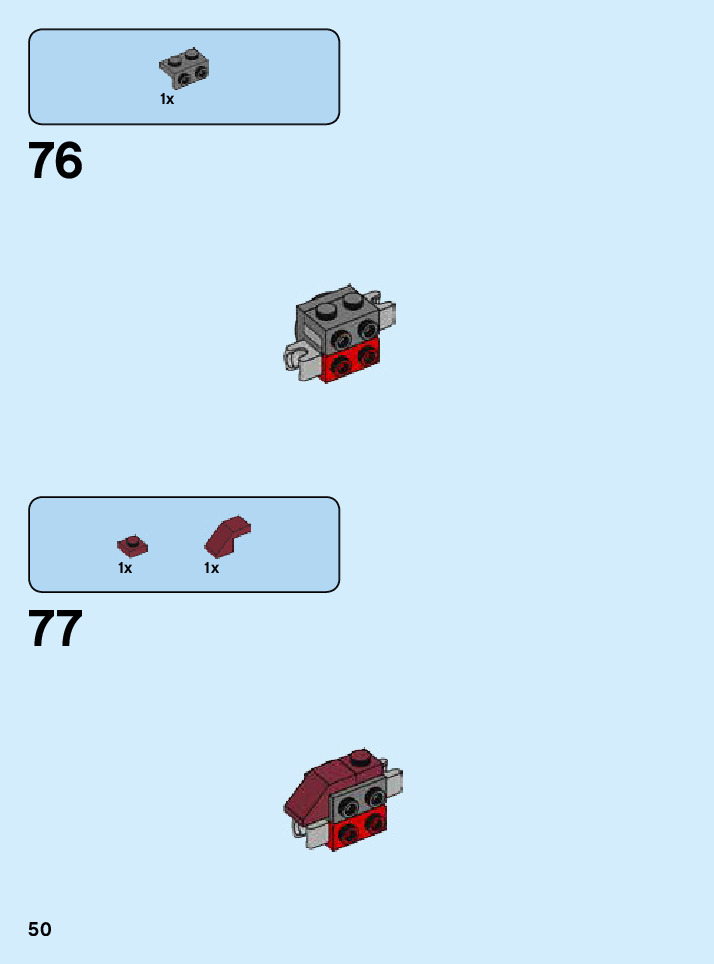 1x

76

1x

1x

77

50