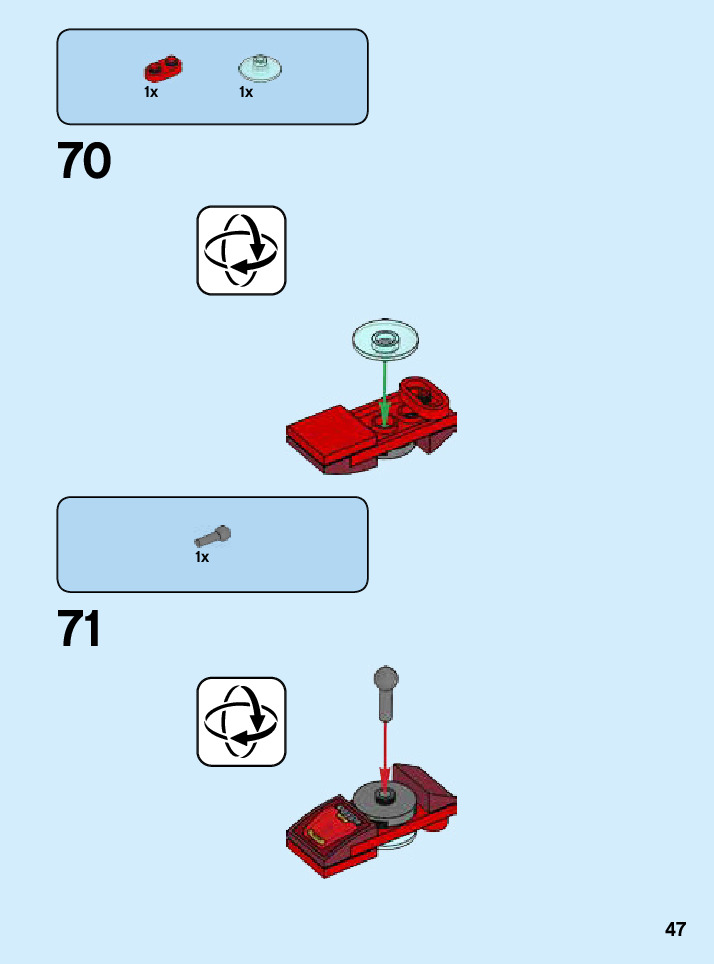 1x 1x

70

1x

71

47