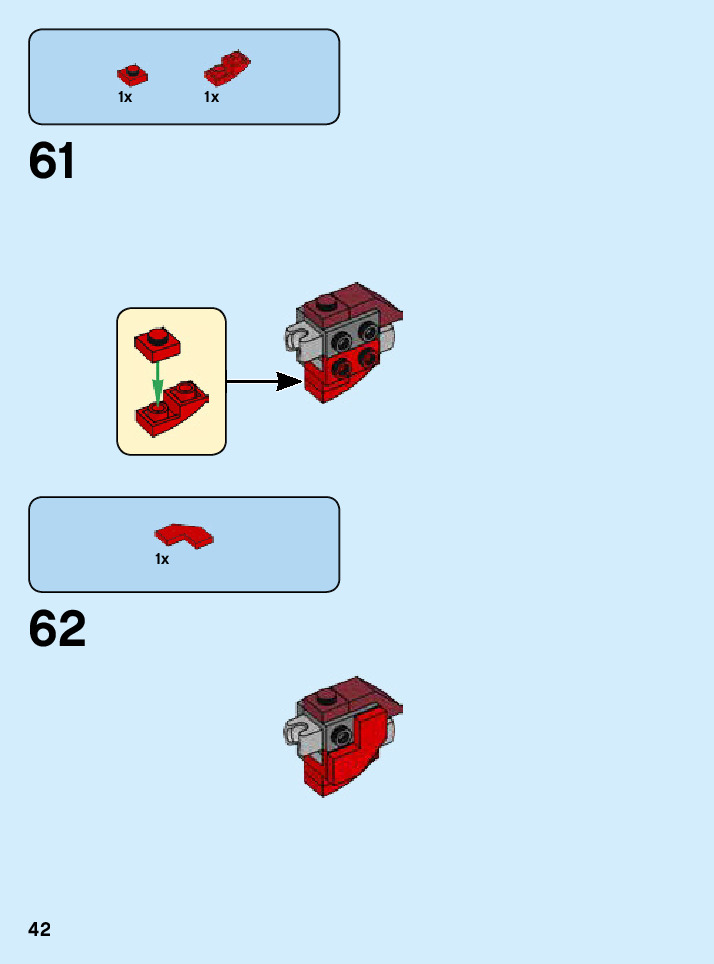 1x 1x

61

1x

62

42