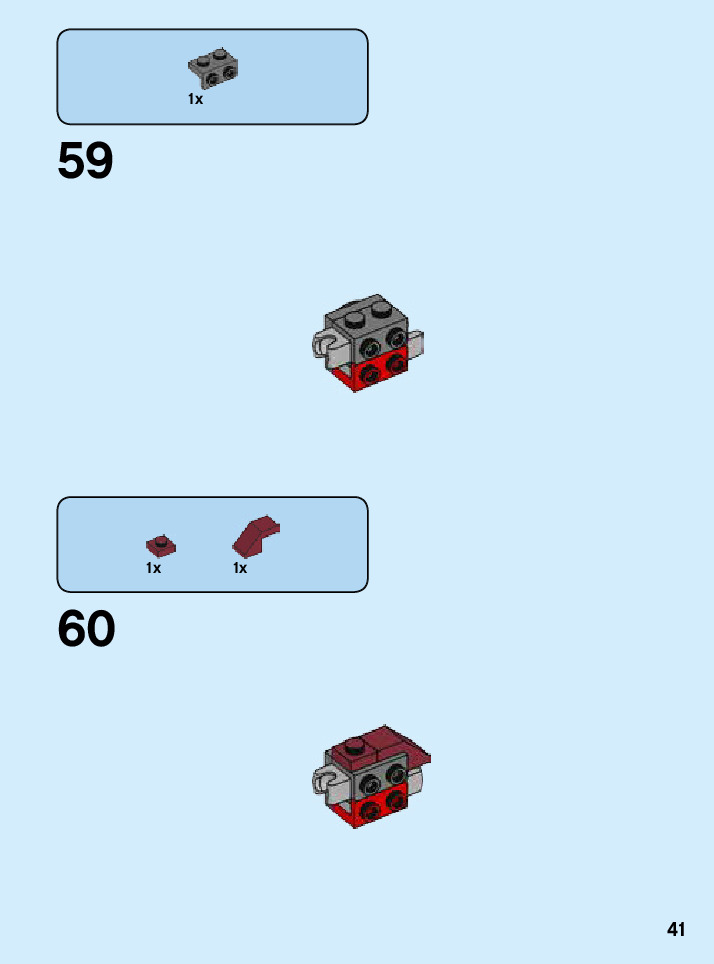 1x

59

1x 1x

60

41