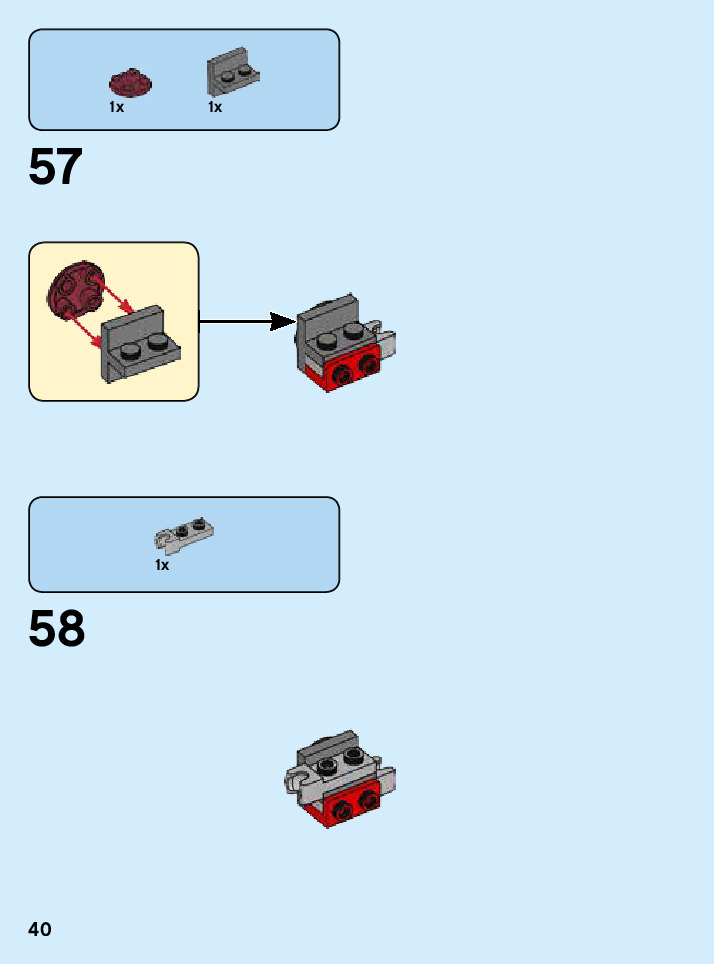 1x 1x

57

1x

58

40