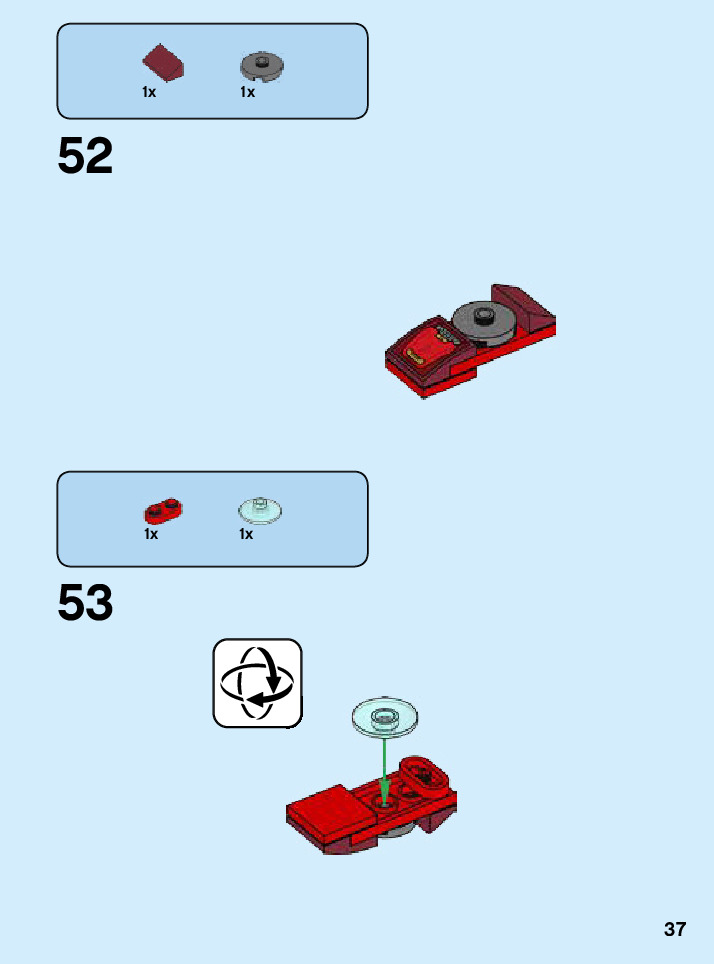 1x 1x

52

1x 1x

53

37