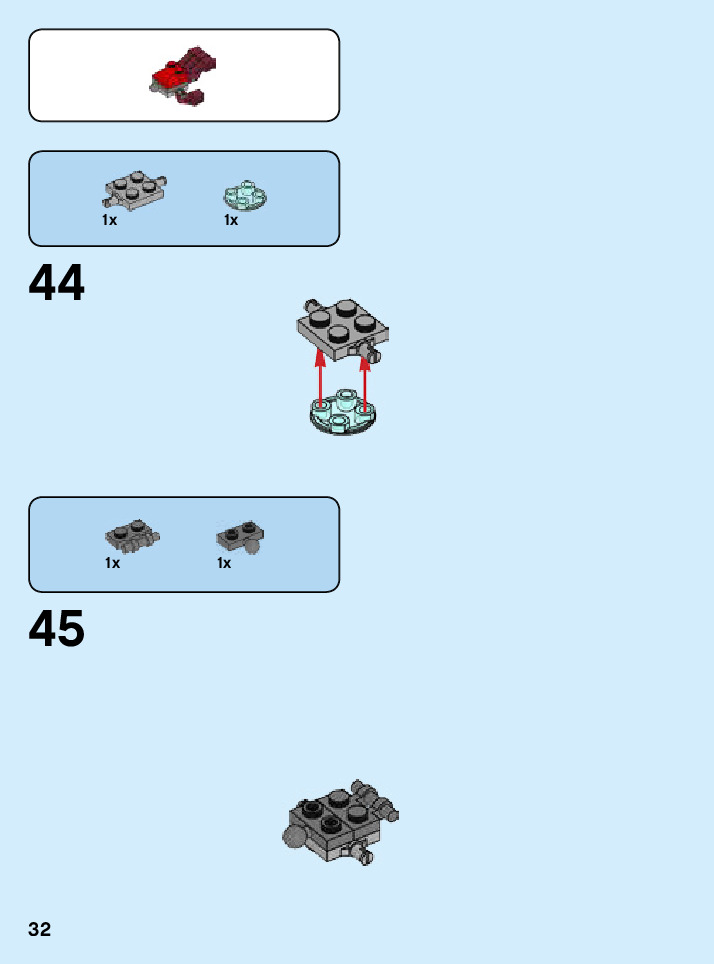 1x 1x

44

1x 1x

45

32