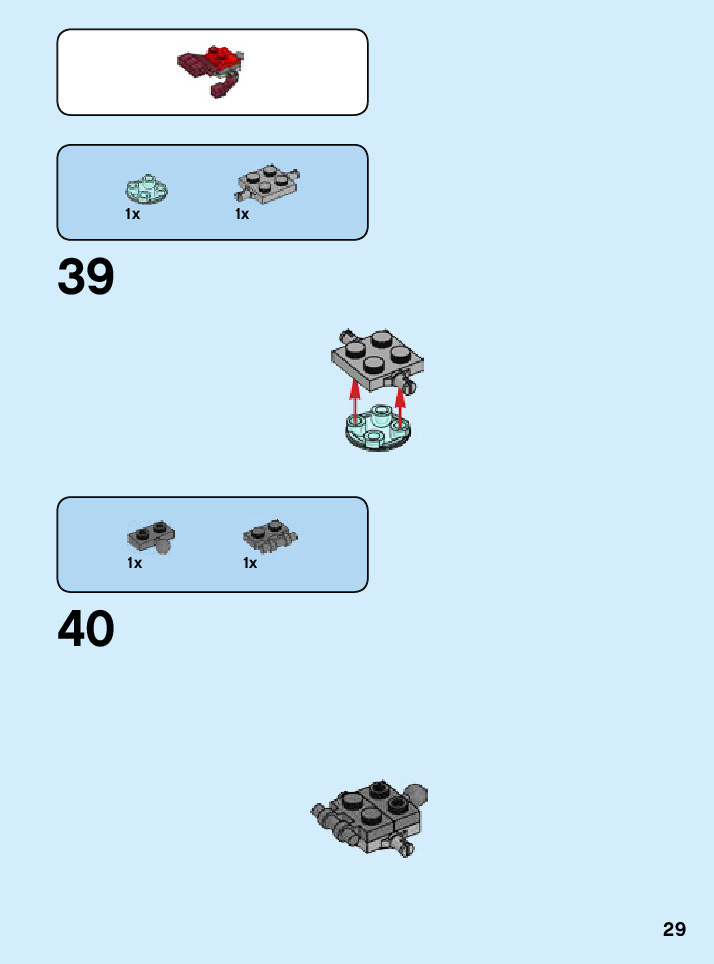 1x 1x

39

1x 1x

40

29