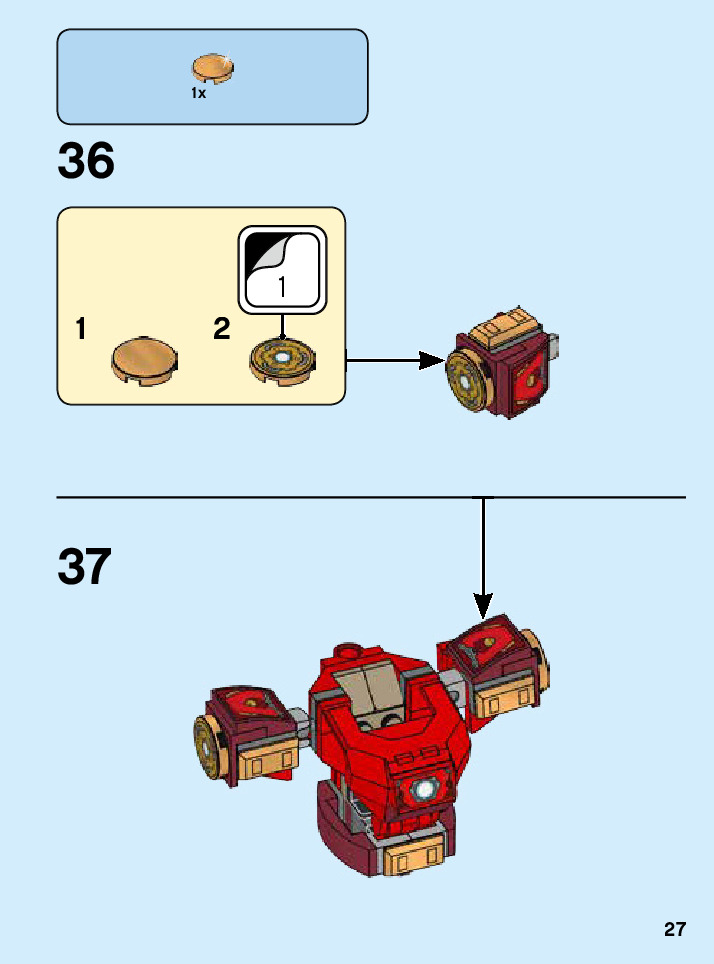 1x

36

1

1

2

37

27