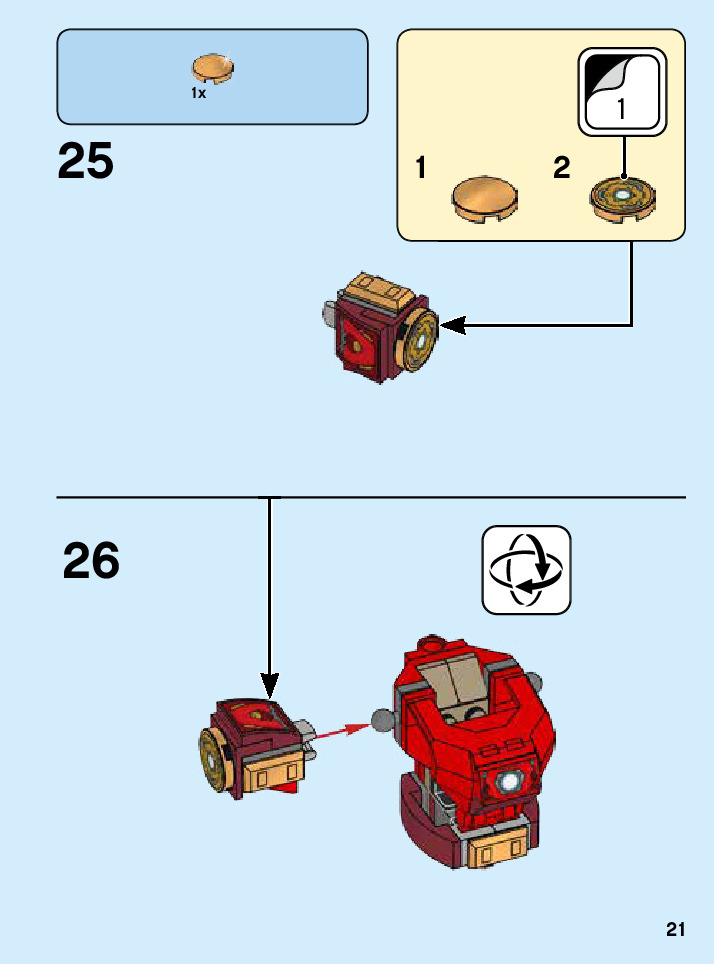 1x

25

1

1

2

26

21