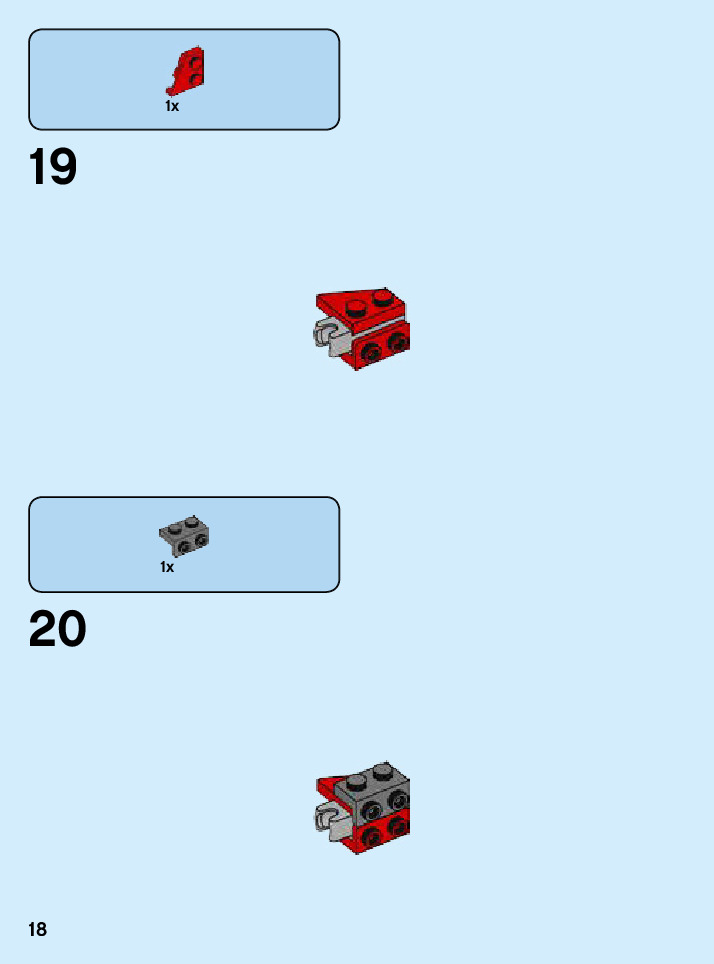 1x

19

1x

20

18