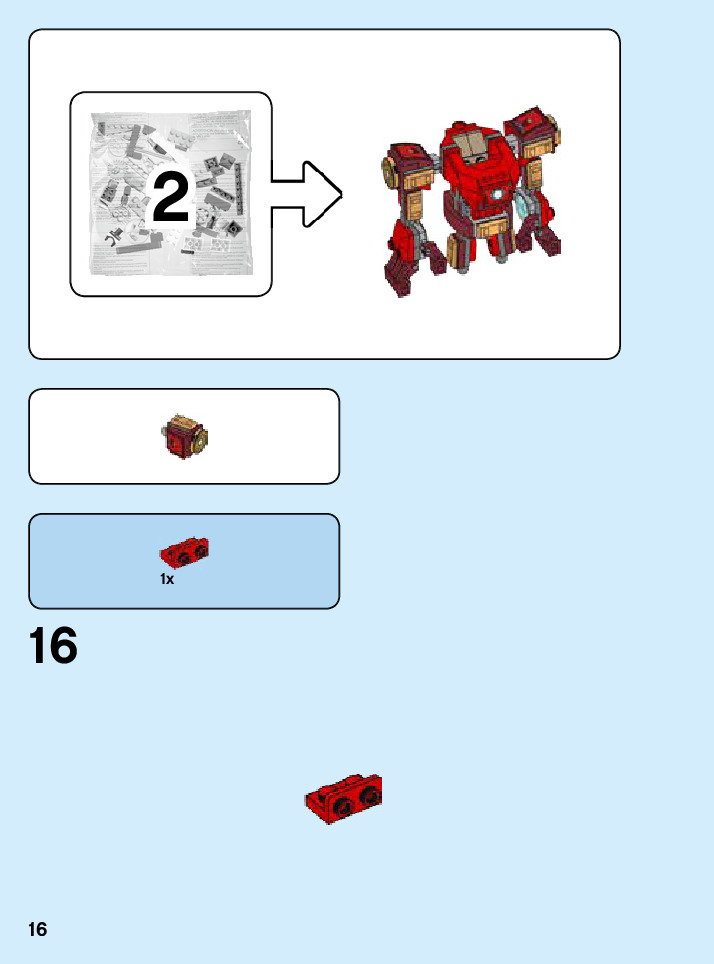 2

1x

16

16