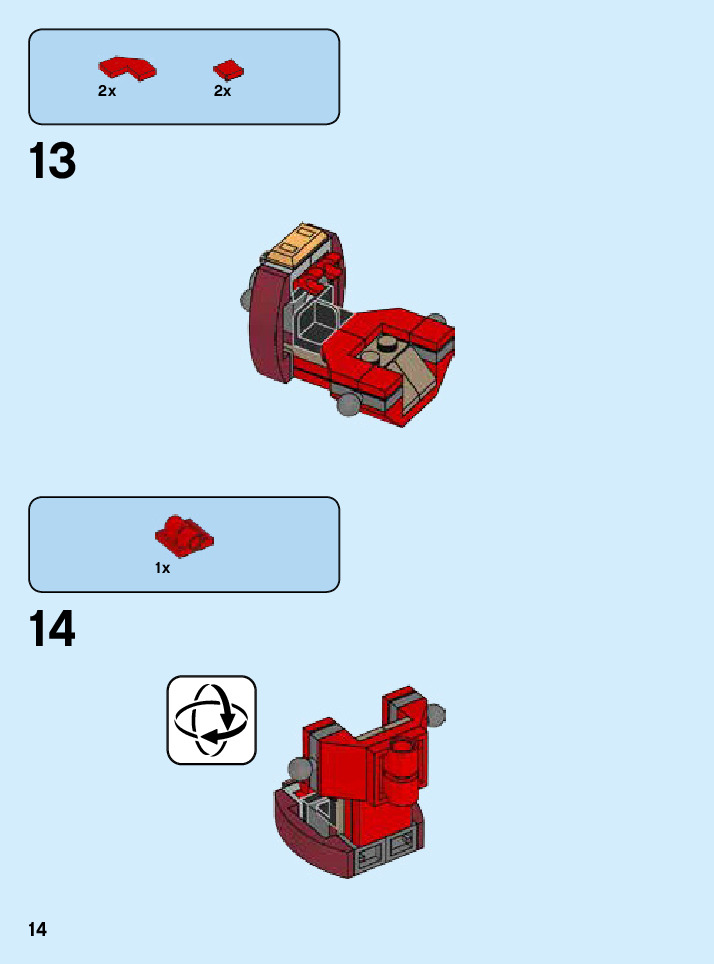 2x 2x

13

1x

14

14