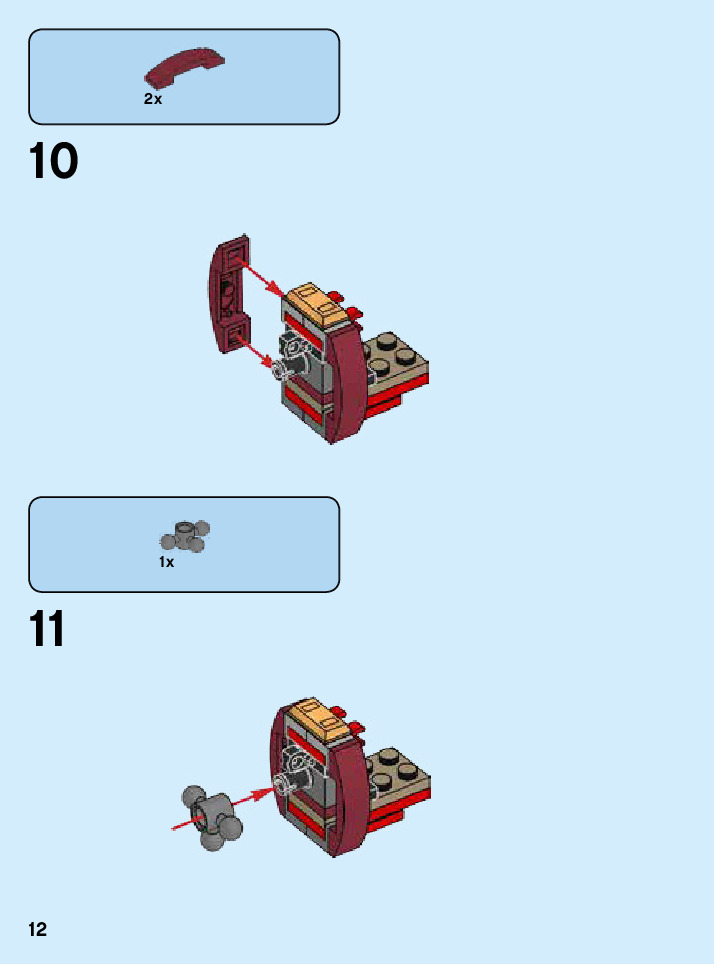 2x

10

1x

11

12