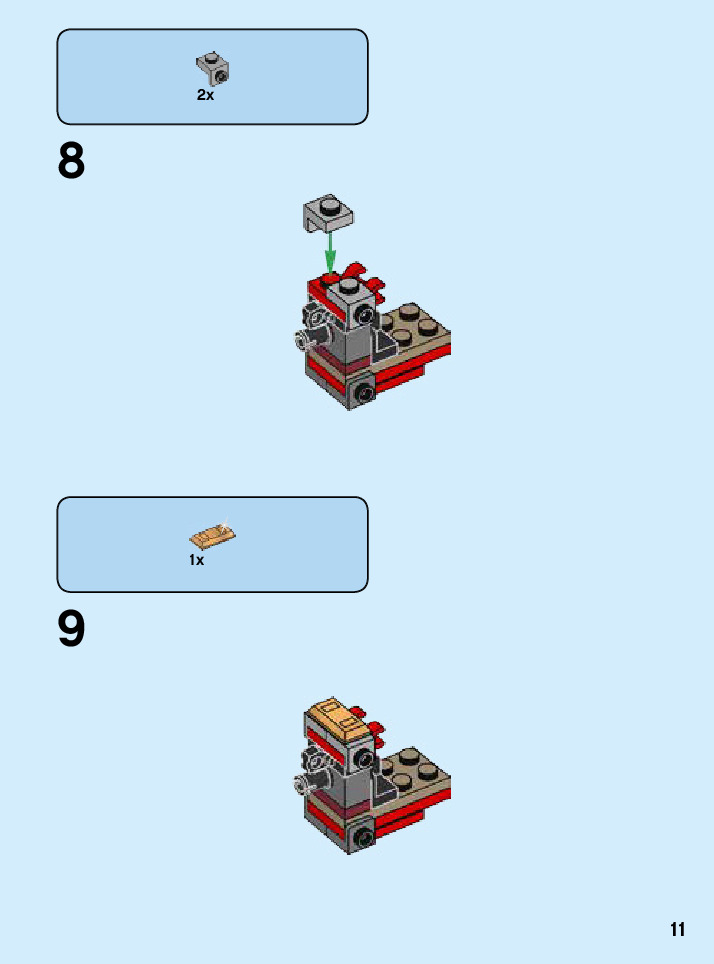 2x

8

1x

9

11