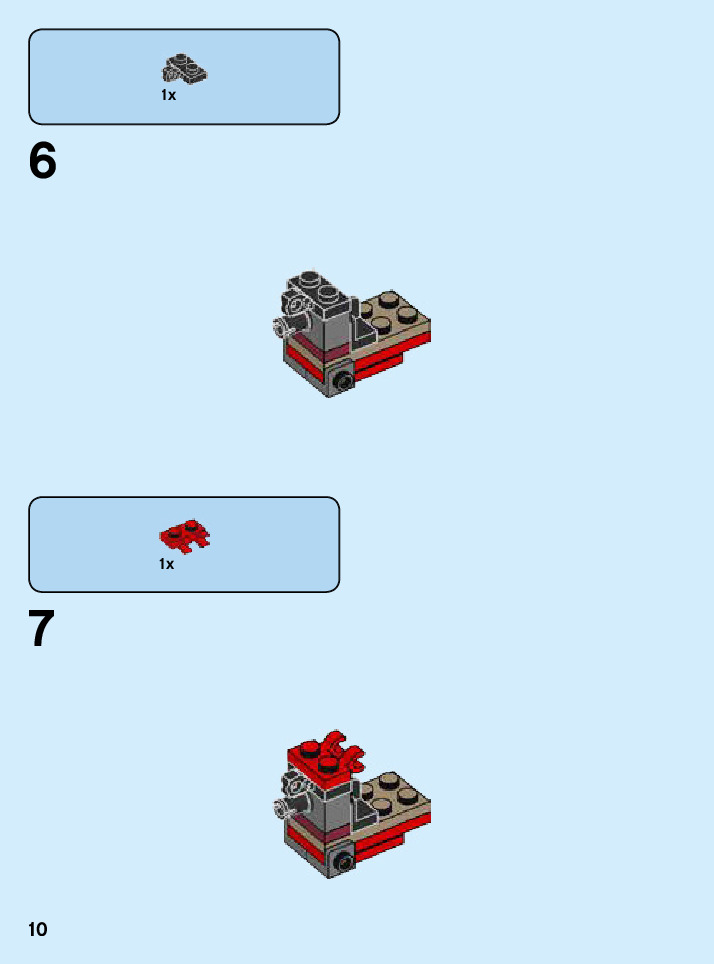 1x

6

1x

7

10