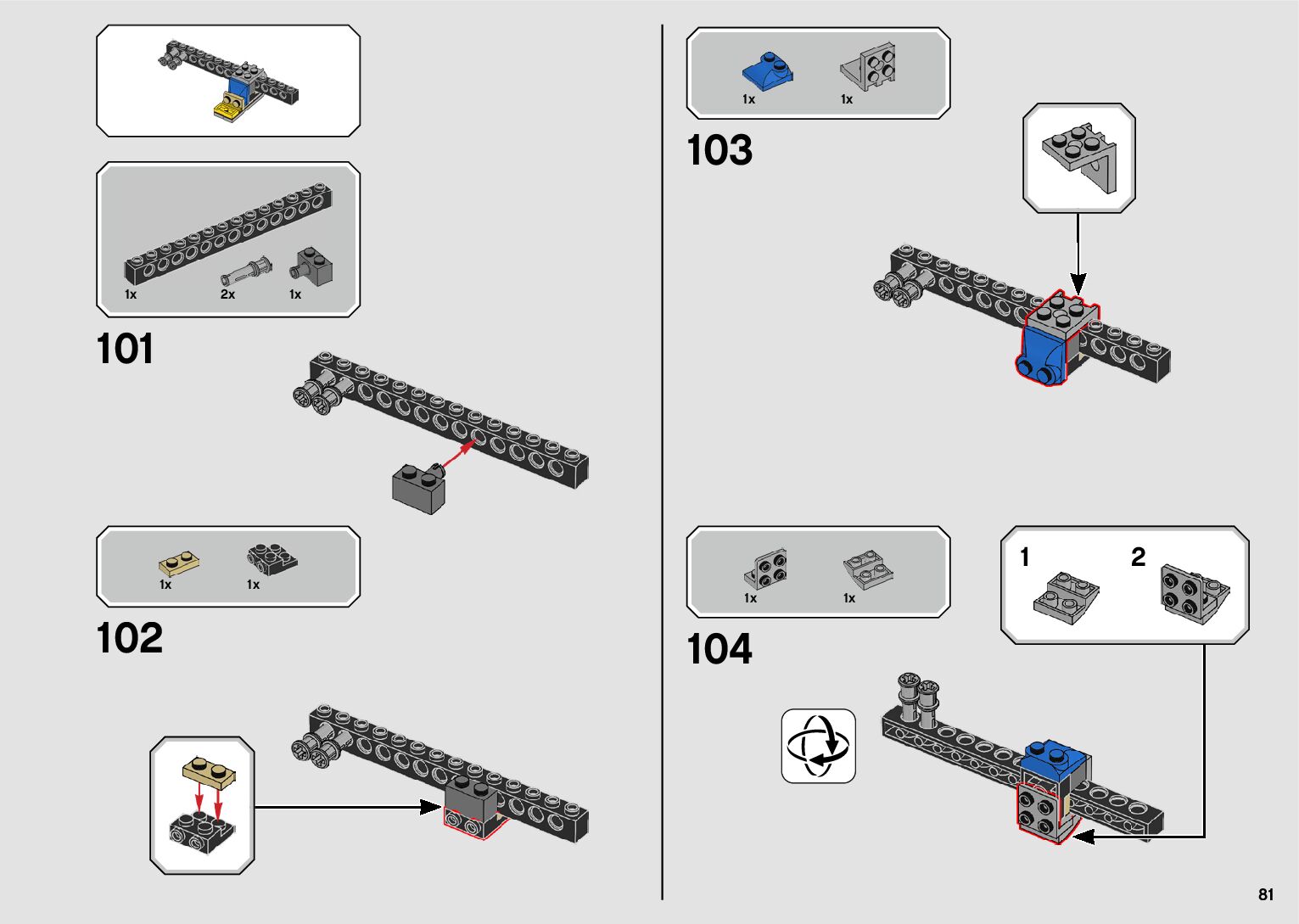 1x 2x 1x

101

1x 1x

102

1x 1x

103

1x 1x

104

1 2

81