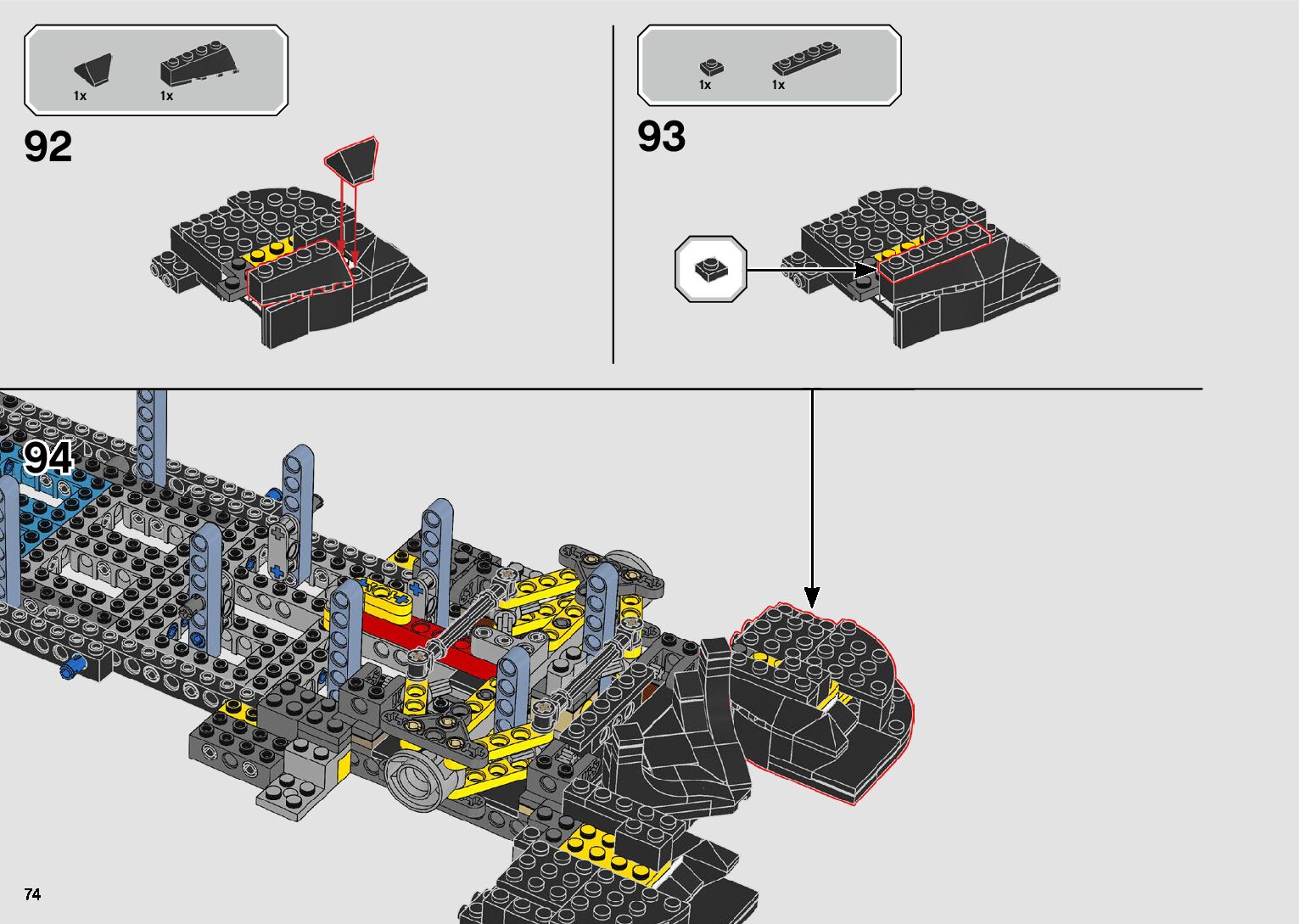 1x 1x

92

1x 1x

93

94

74