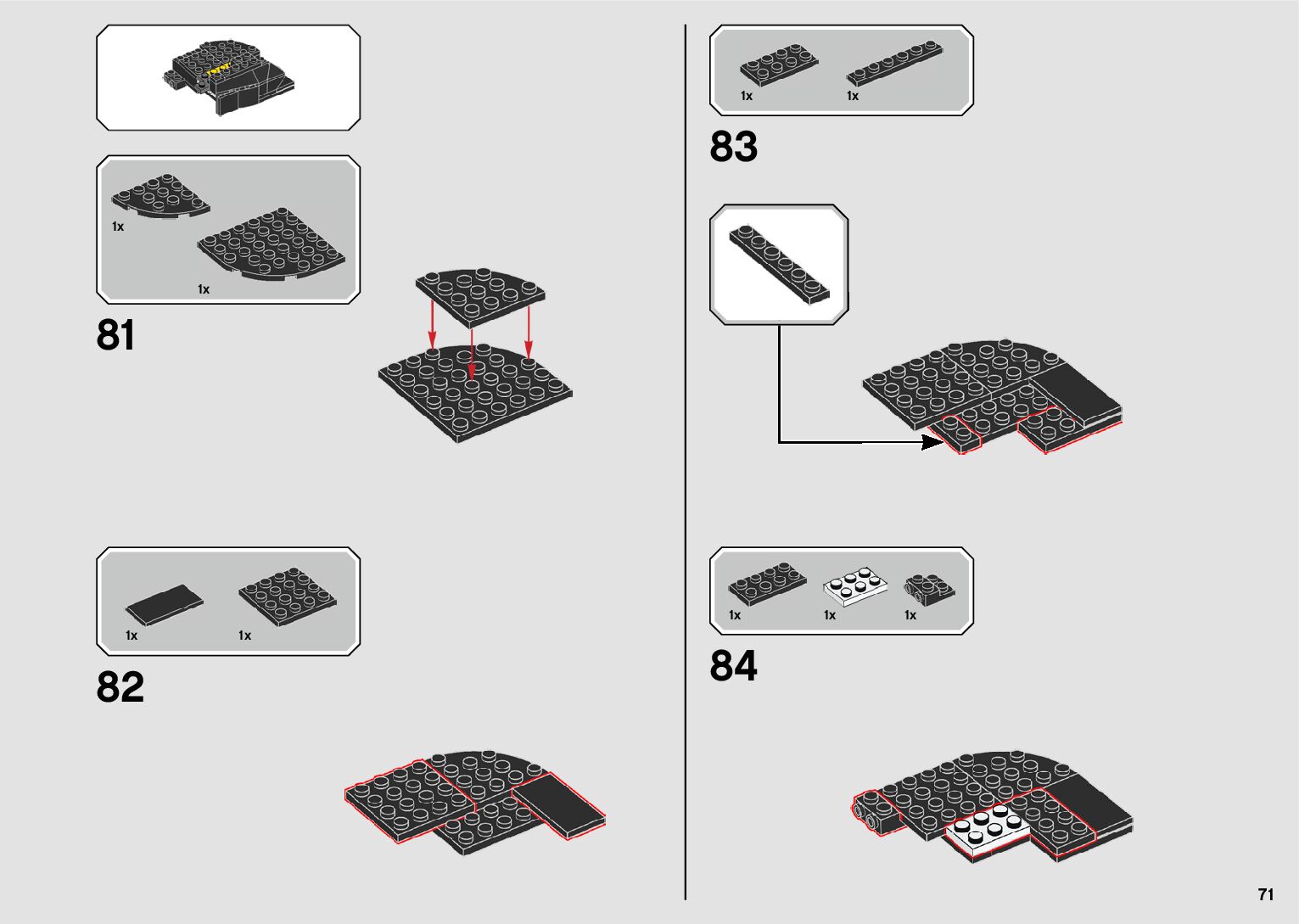 1x

1x

81

1x

1x

82

1x

1x

83

1x

1x

1x

84

71