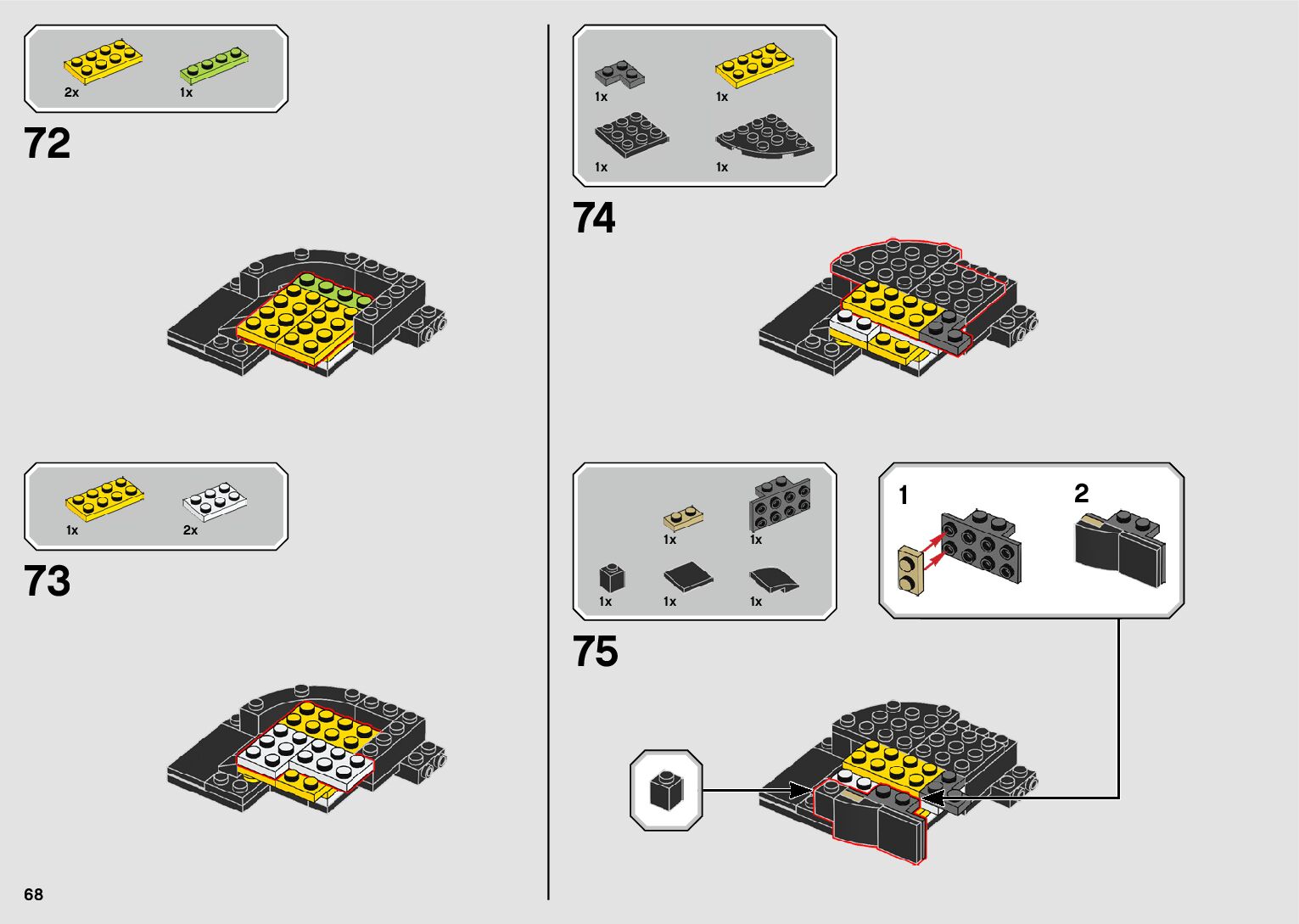 2x 1x

72

1x 2x

73

68

1x 1x

1x 1x

74

1x 1x

1x 1x 1x

75

1

2