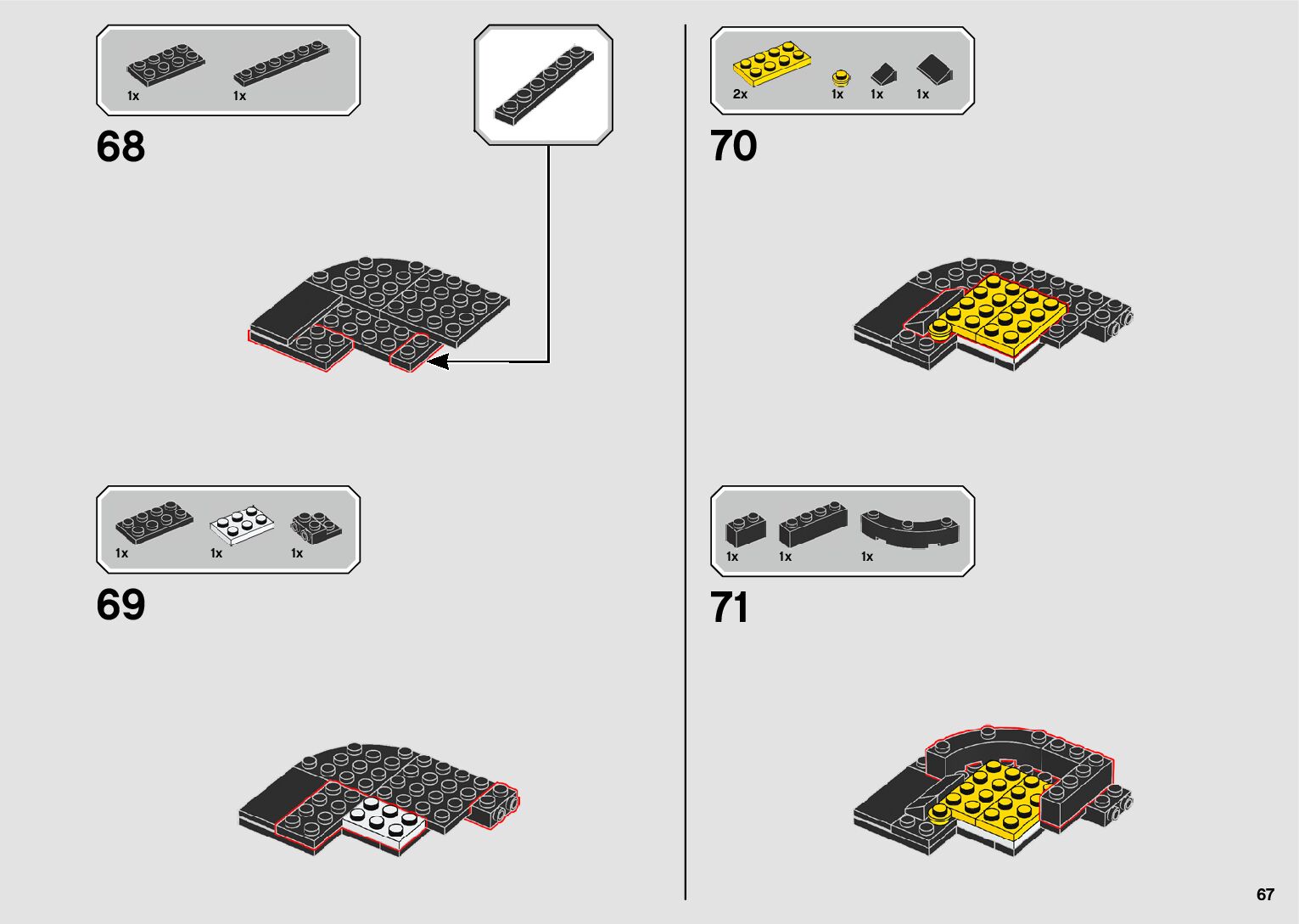 1x 1x

68

1x 1x 1x

69

2x 1x 1x 1x

70

1x 1x 1x

71

67