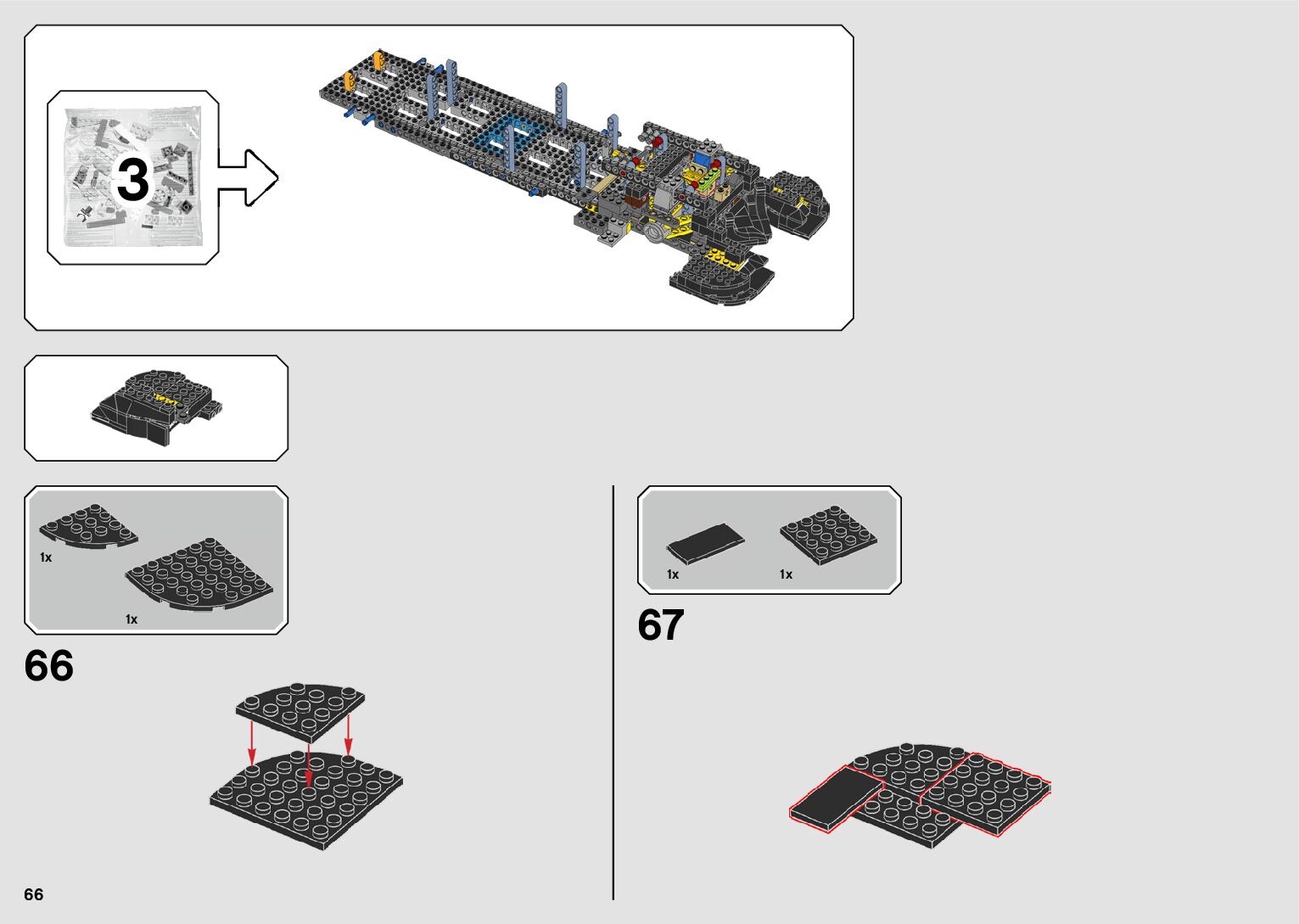 3

1x

1x

66

1x

1x

67

66