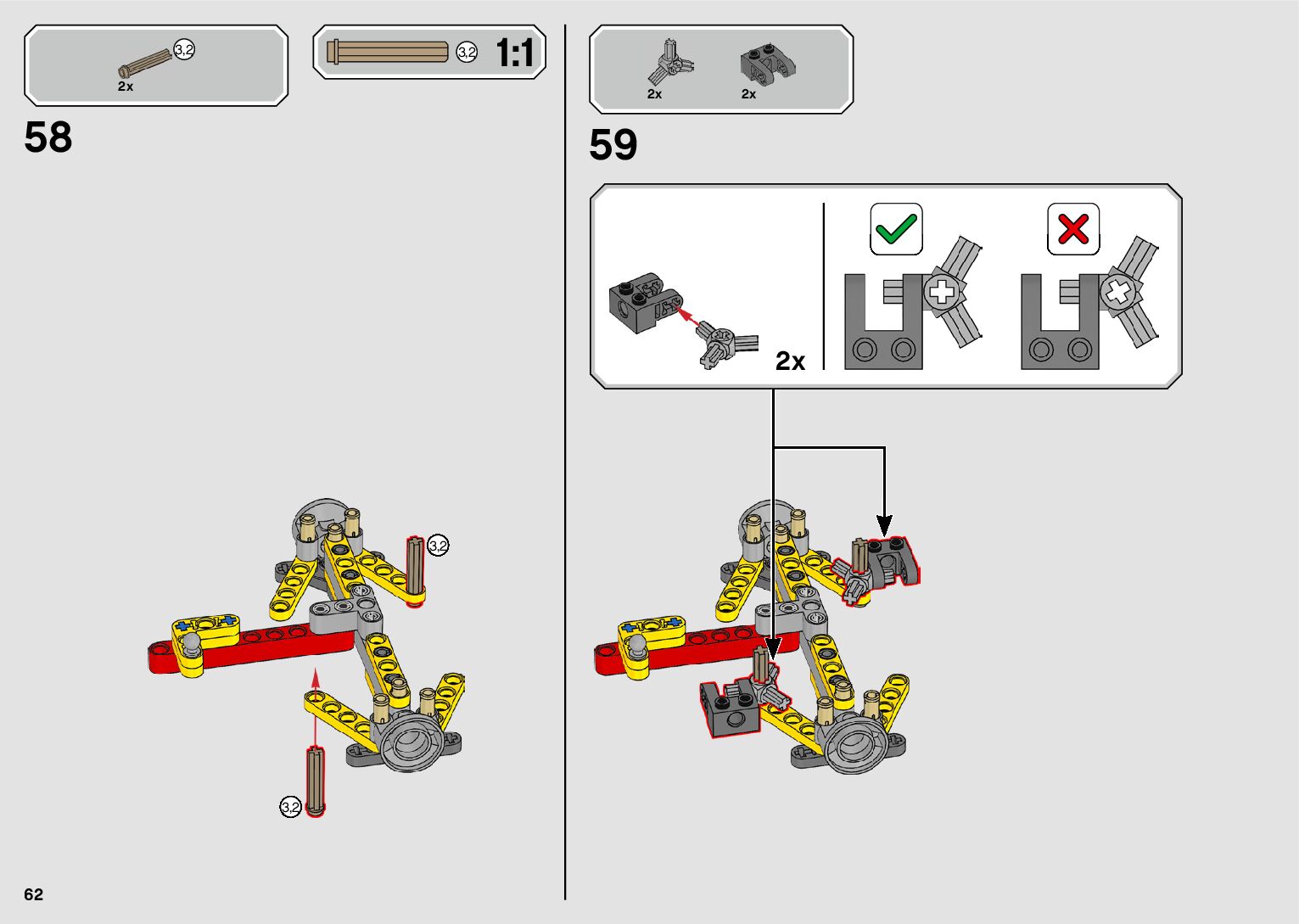 3.2
2x

3.2 1:1

58

3.2

3.2

2x 2x

59

2x

62