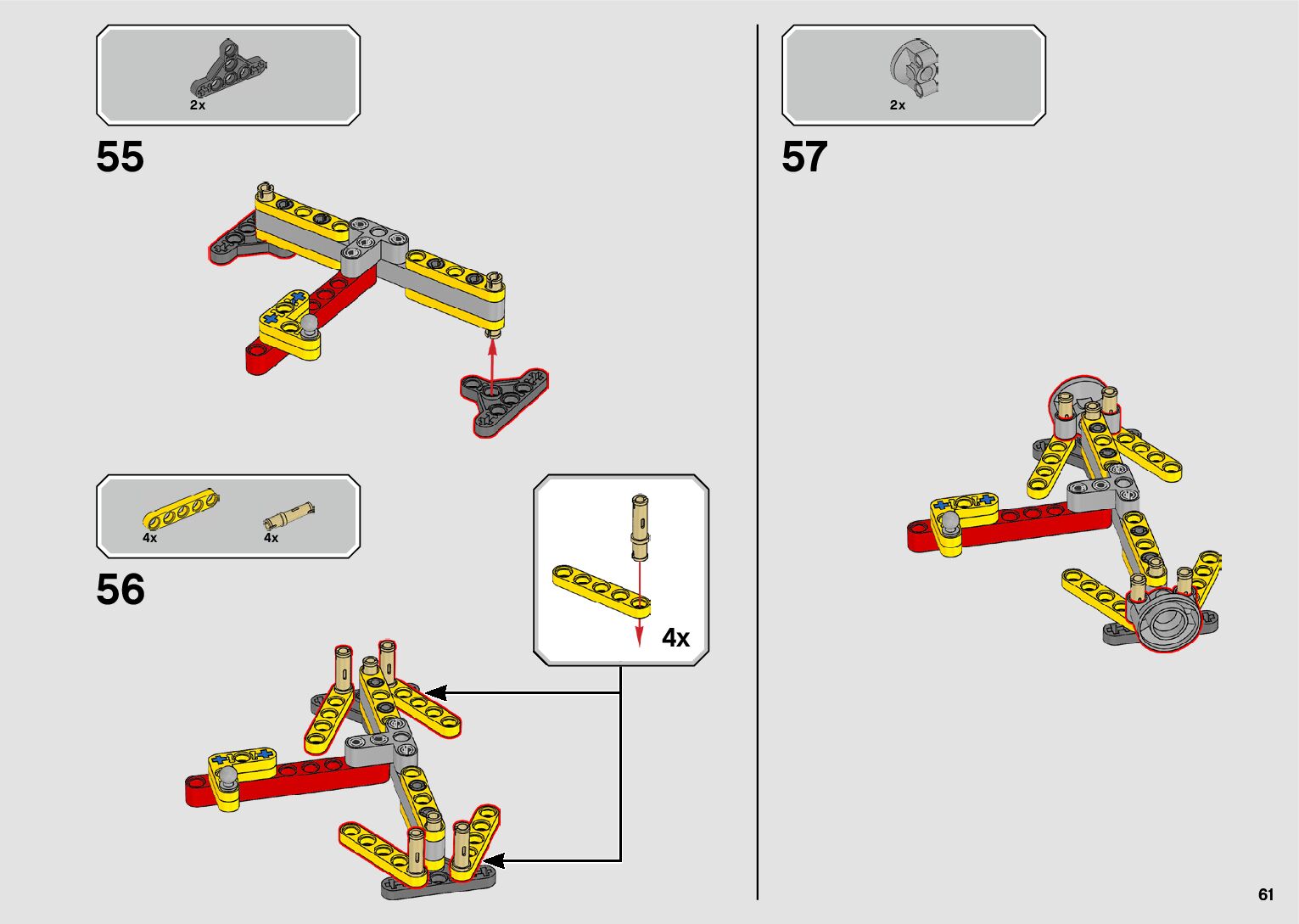 2x

55

4x

4x

56

4x

2x

57

61