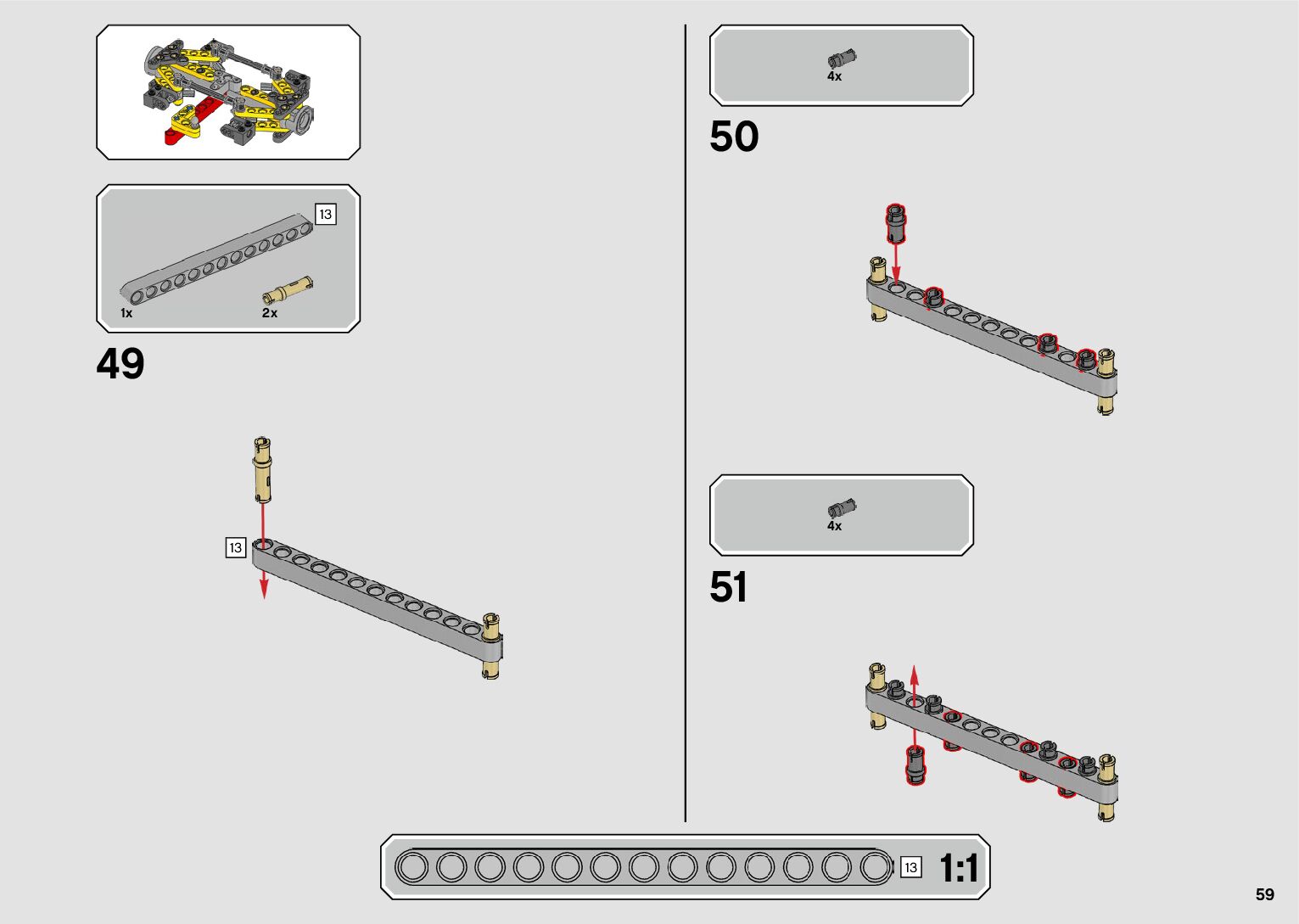 13

1x

2x

49

13

4x

50

4x

51

13

1:1

59