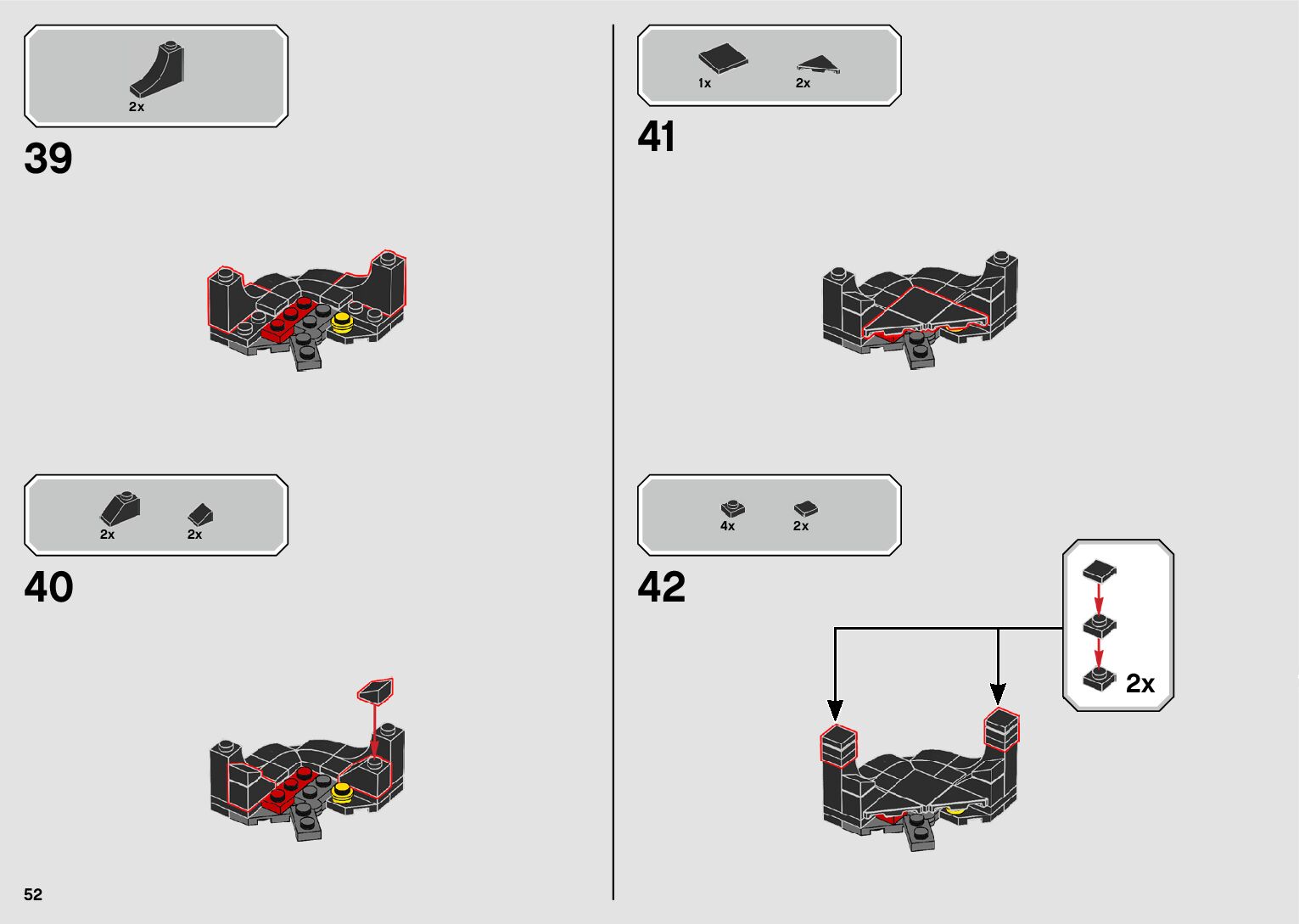 2x

39

2x 2x

40

52

1x 2x

41

4x 2x

42

2x