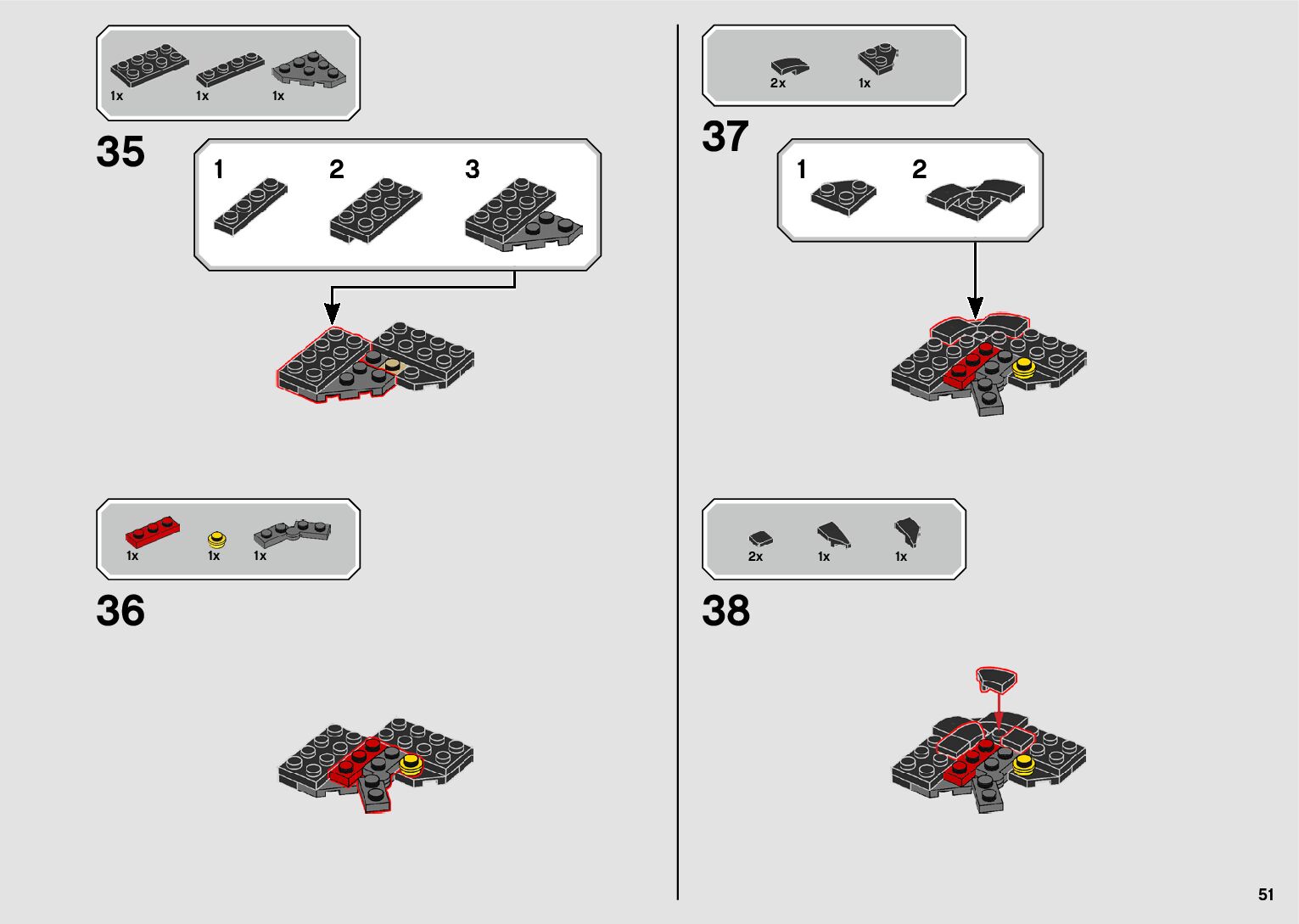 1x
1x
1x

35

1
2
3

1x
1x
1x

36

2x
1x

37

1
2

2x
1x
1x

38

51