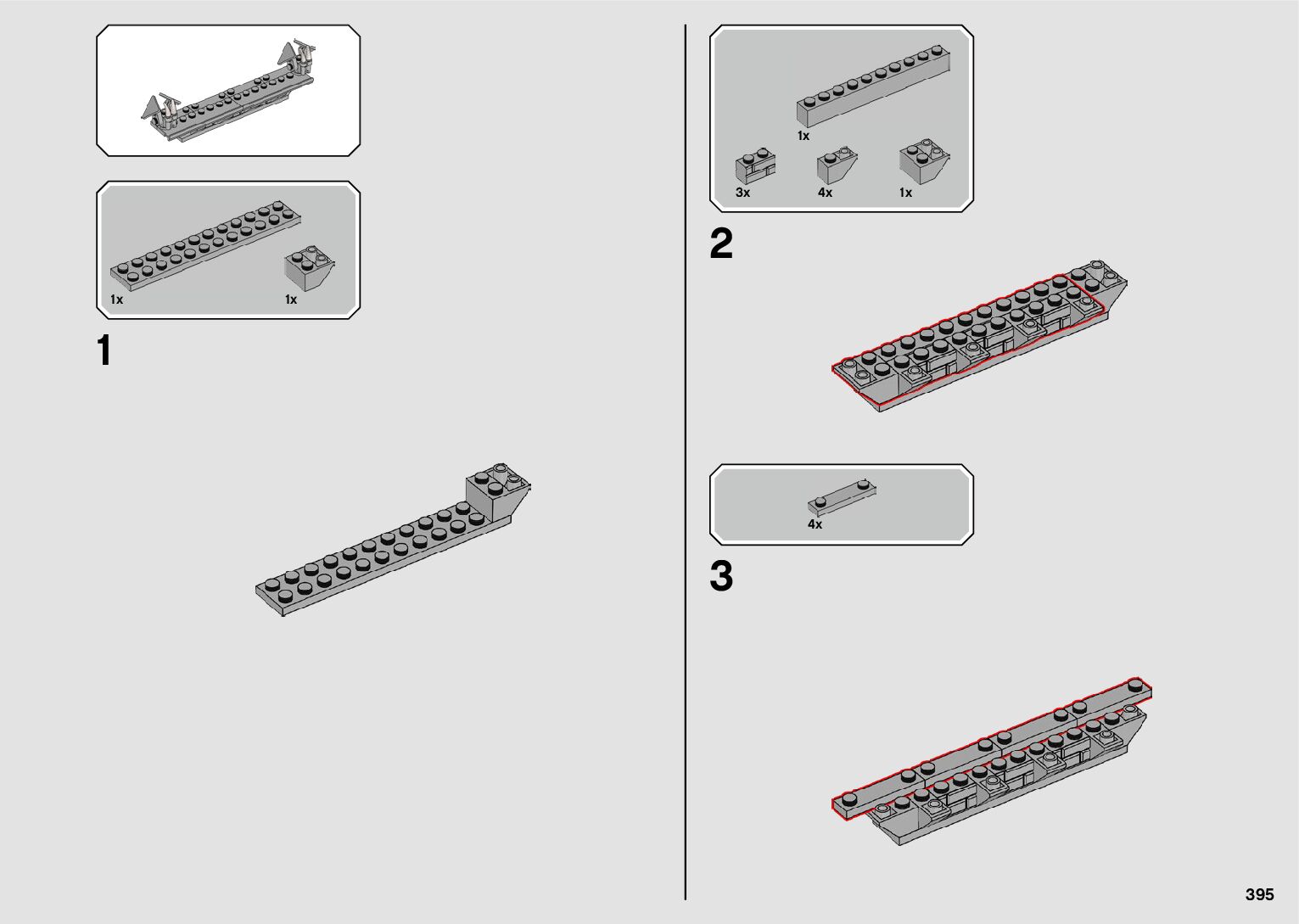 1x

1x

1

1x

3x

4x

1x

2

4x

3

395