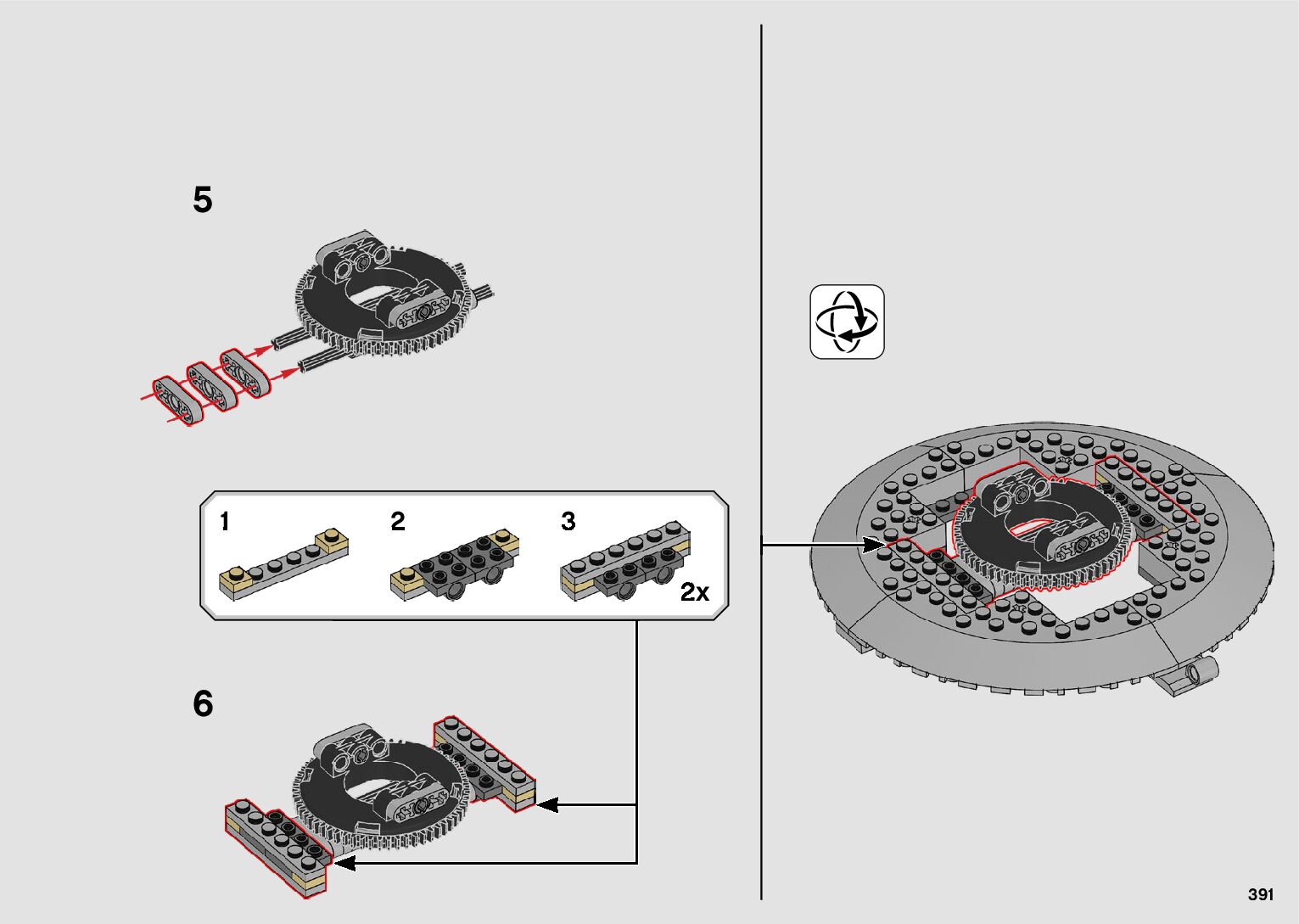 5

1

2

3

2x

6

391