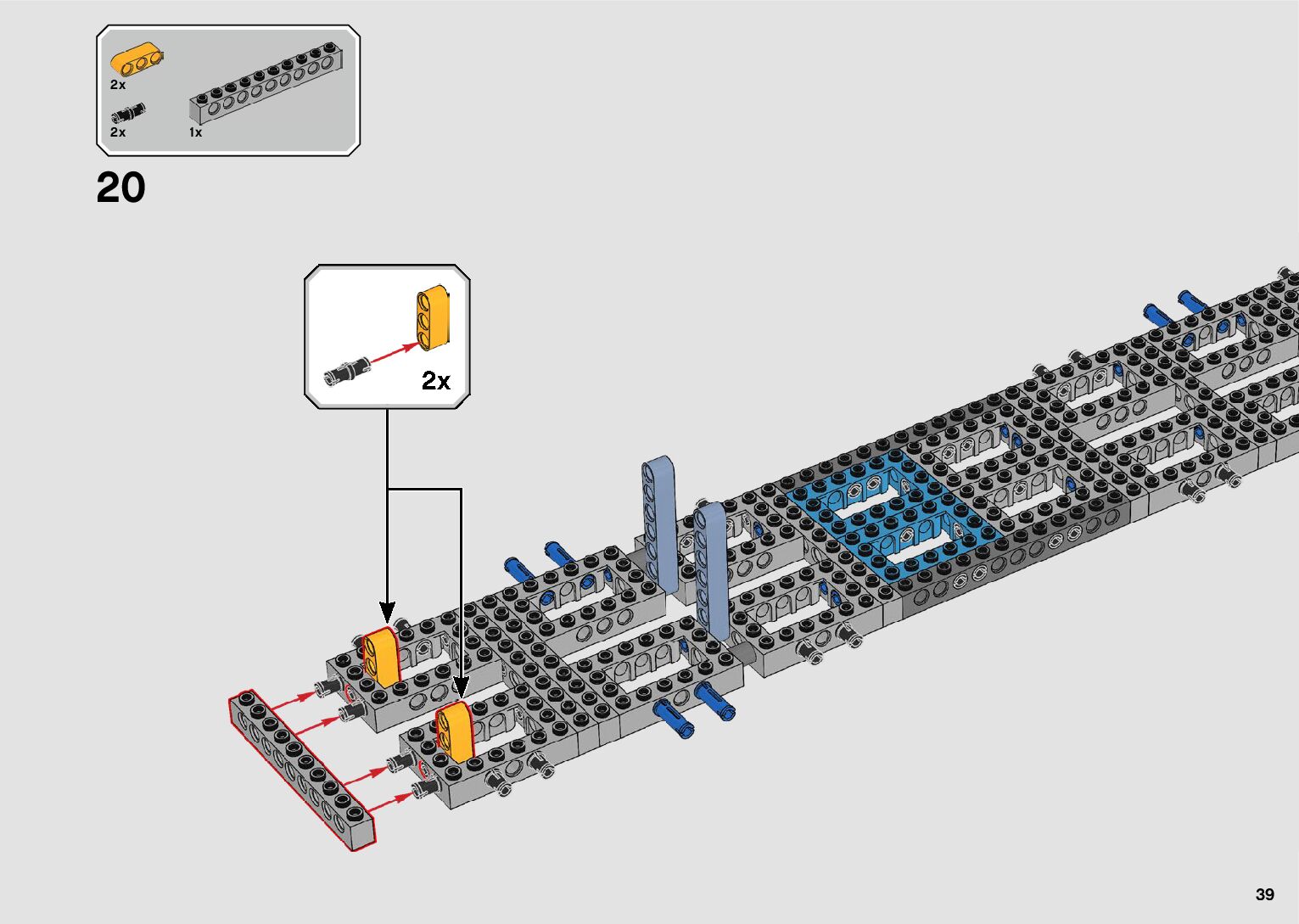 2x
2x
1x

20

2x

39