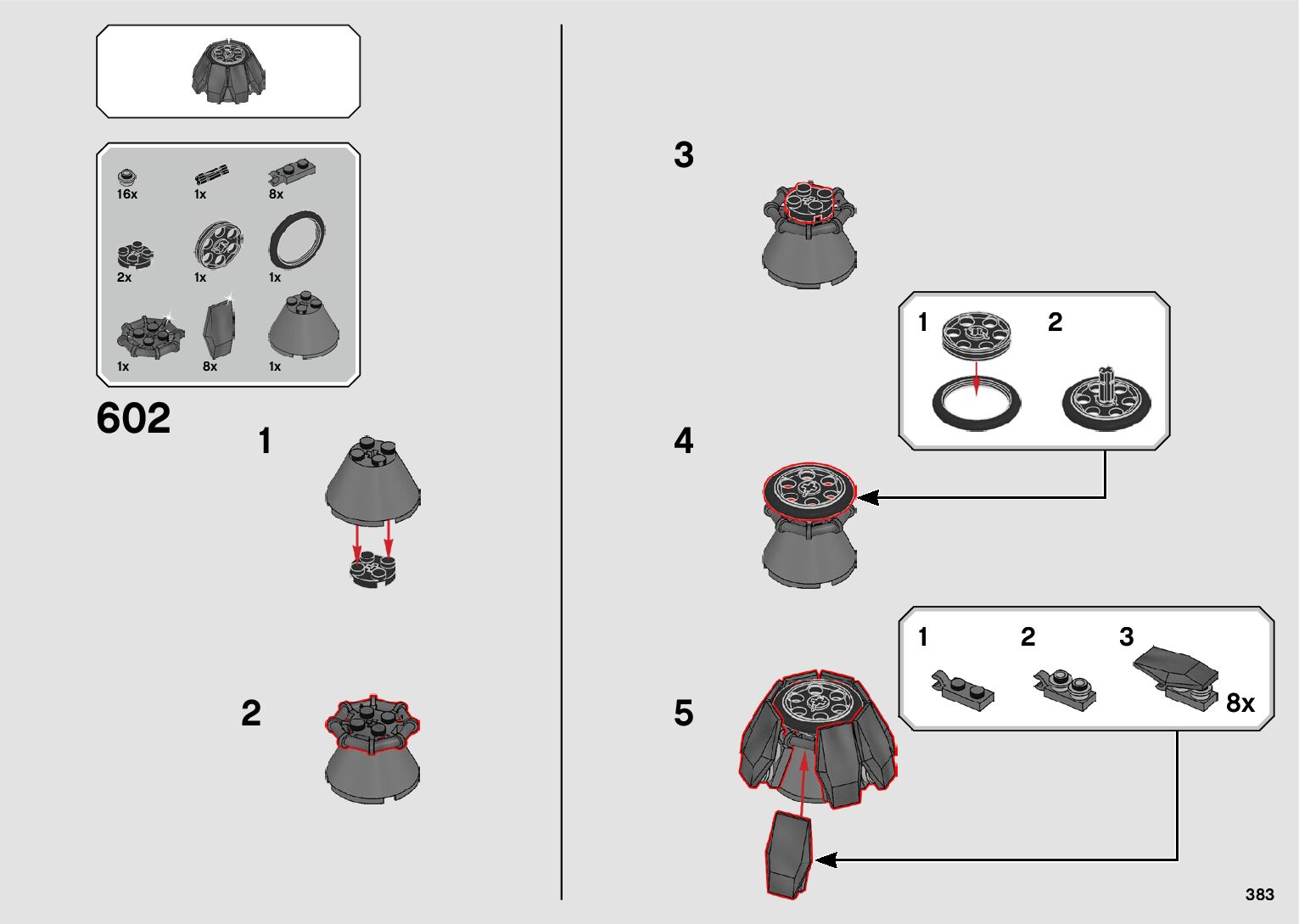 16x 1x 8x

2x 1x 1x

1x 8x 1x

602

1

2

3

1 2

4

1 2 3

8x

5

383