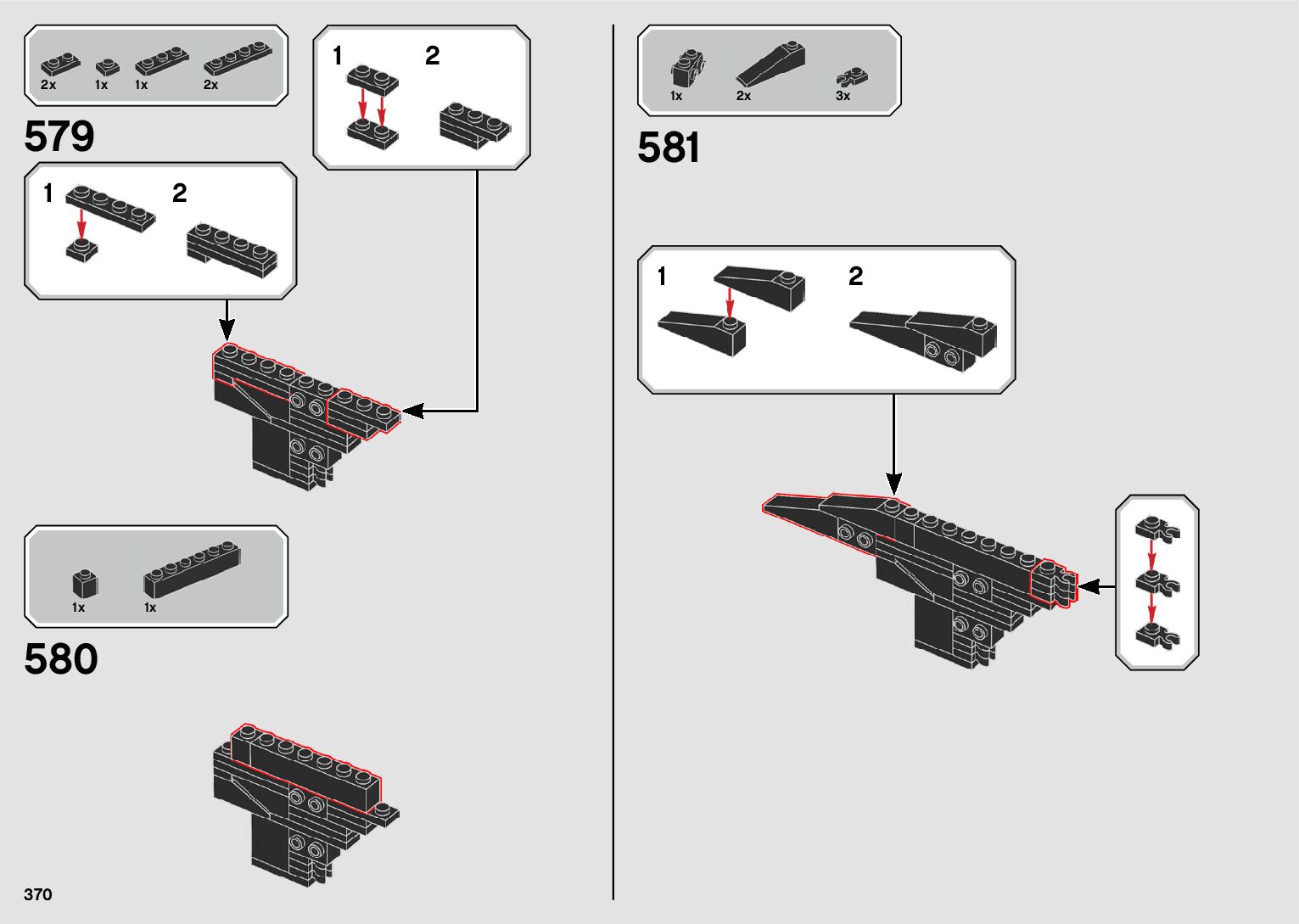 2x 1x 1x 2x

579

1 2

1 2

1x 1x

580

370

1x 2x 3x

581

1 2