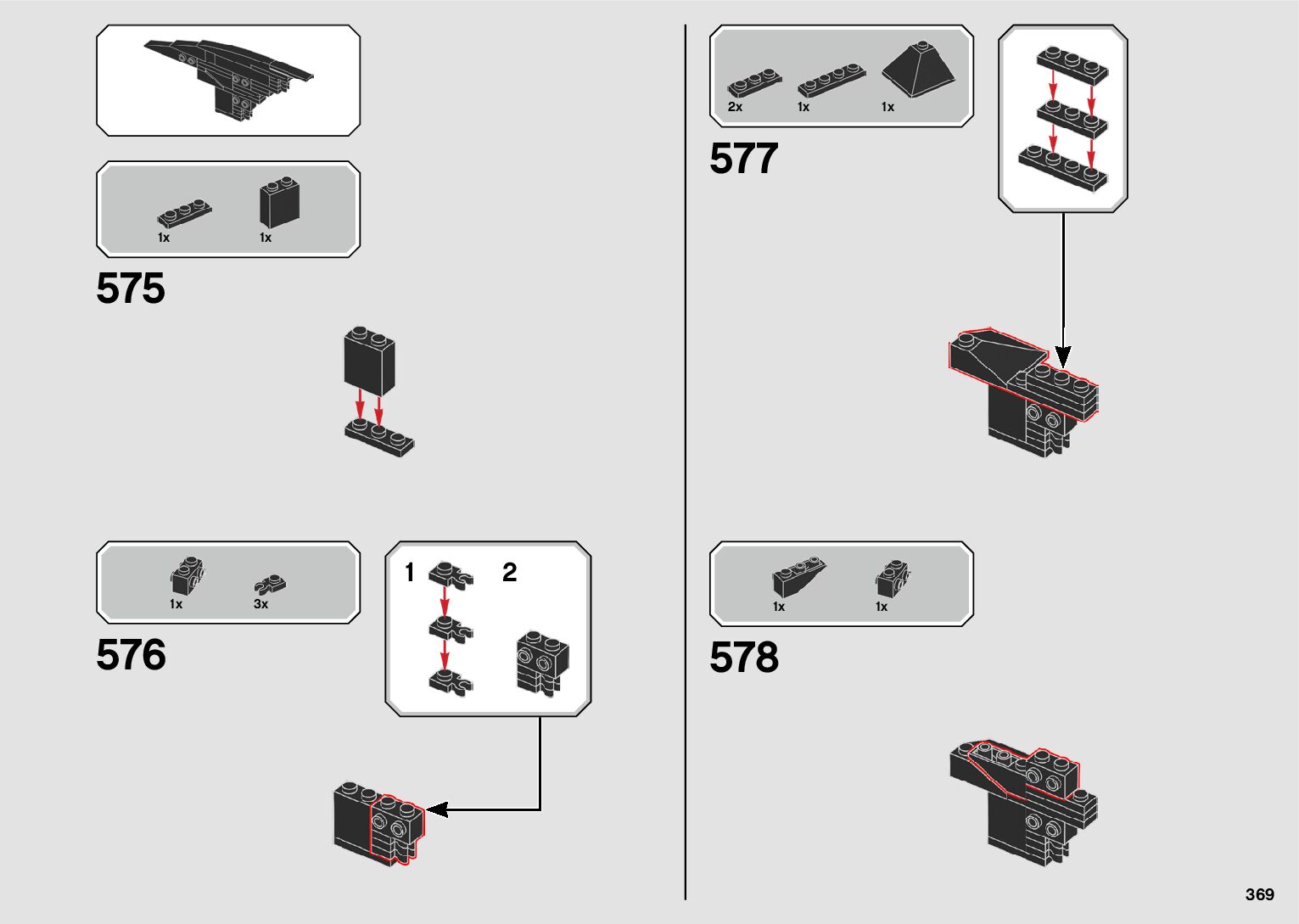 1x 1x

575

1x 3x

576

1

2

2x 1x 1x

577

1x 1x

578

369