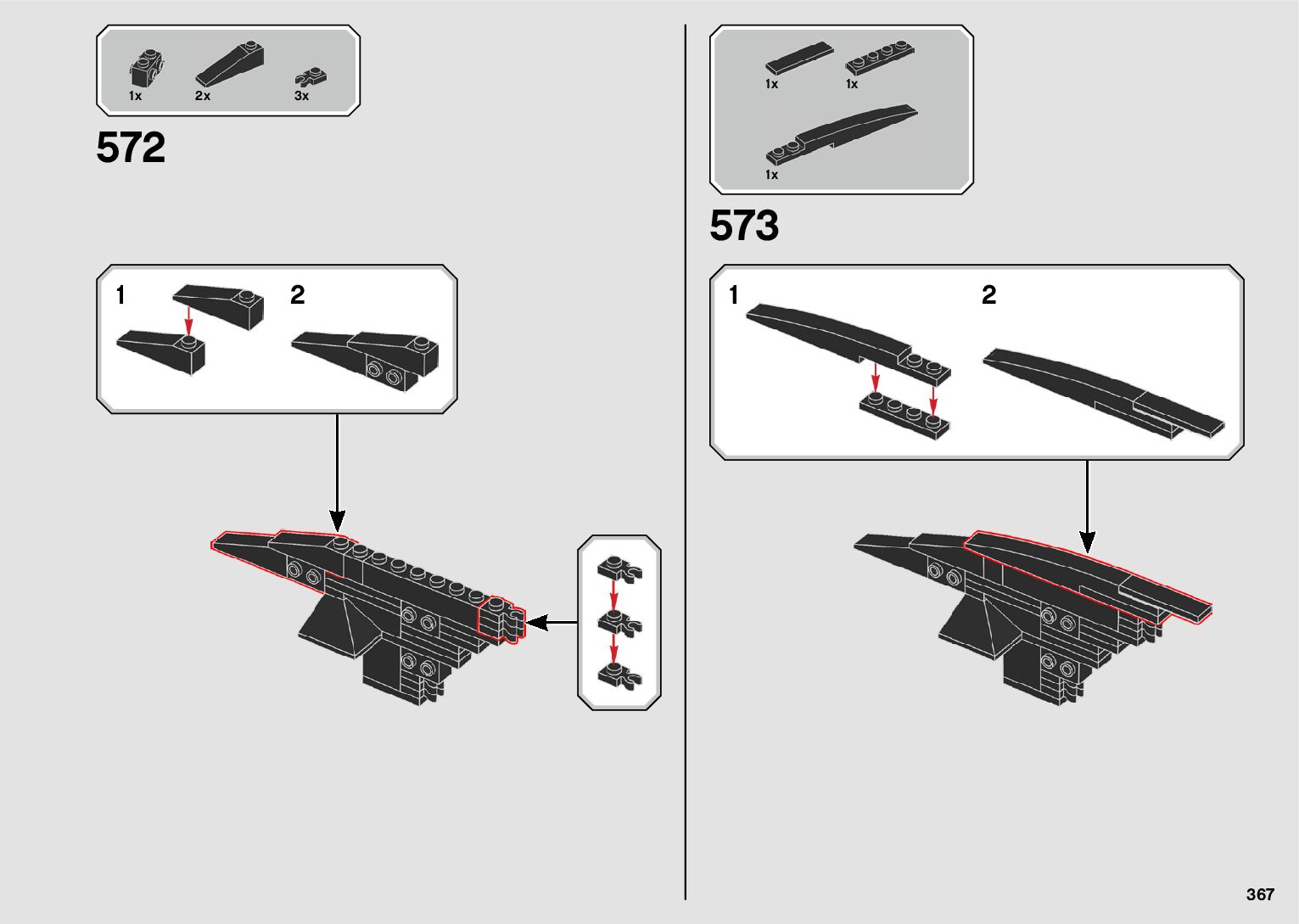 1x 2x 3x

572

1 2

1x 1x

1x

573

1 2

367