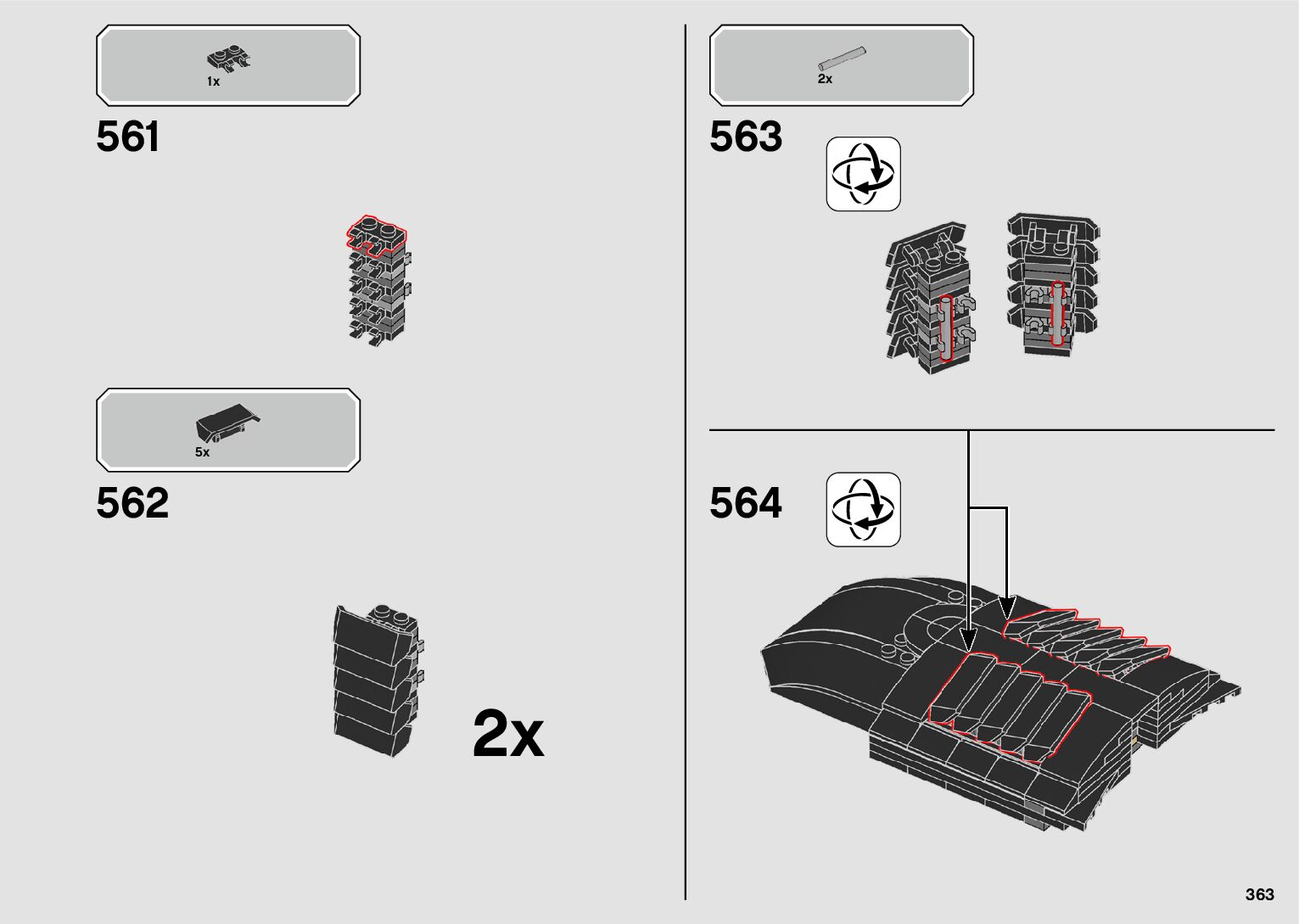 1x

561

5x

562

2x

2x

563

564

363