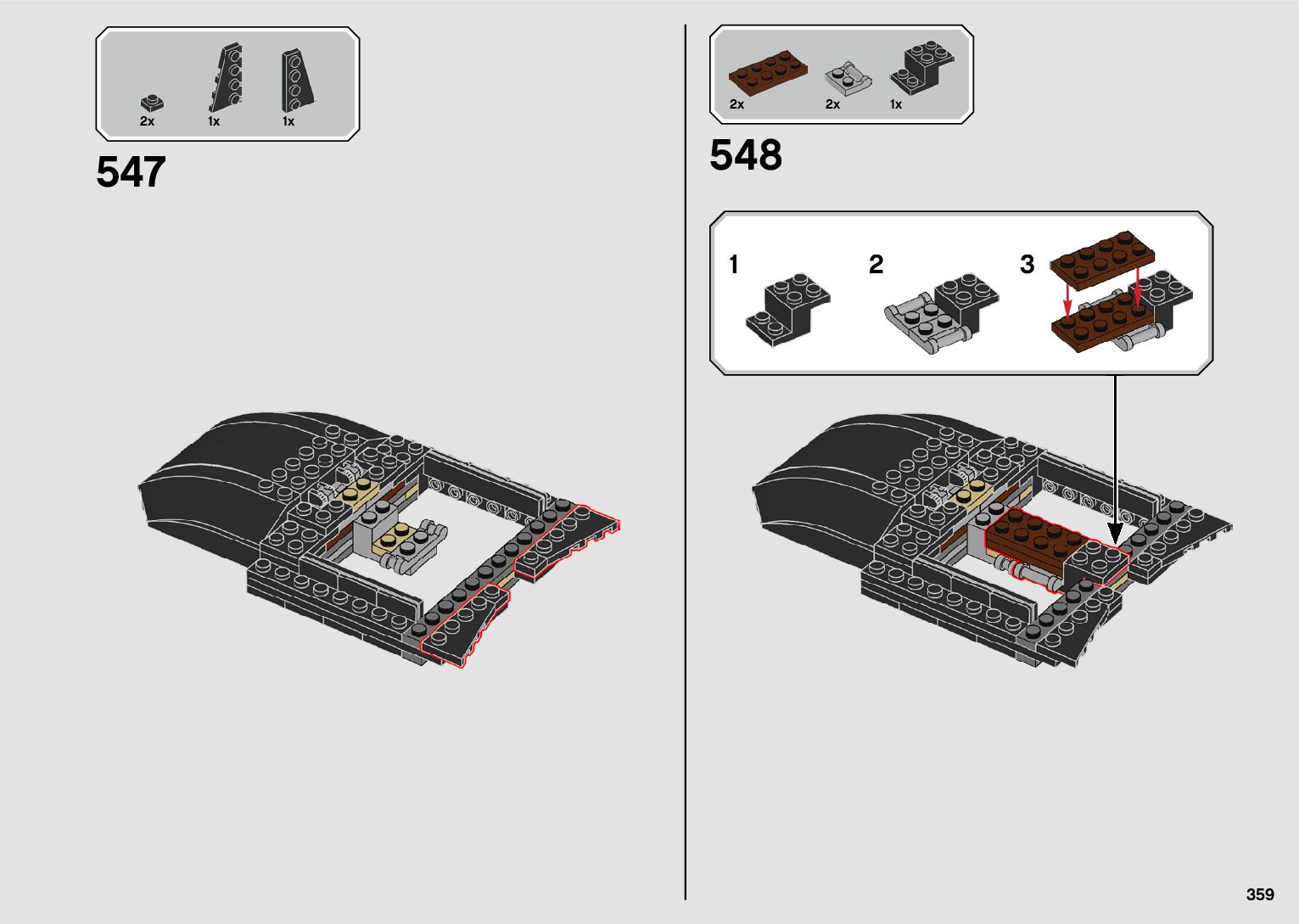 2x 1x 1x

547

2x 2x 1x

548

1

2

3

359