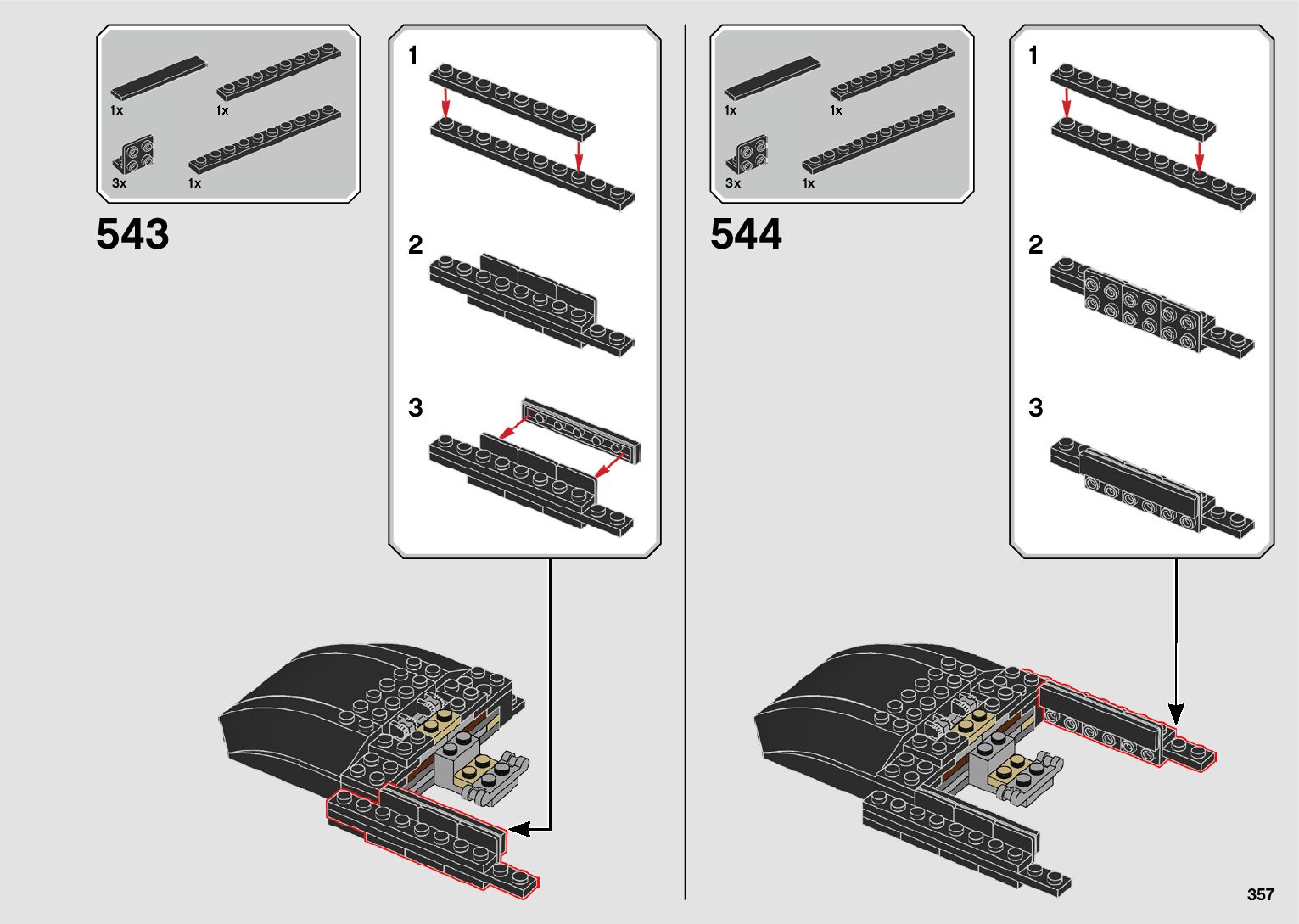 1x
1x
3x
1x

543

1

2

3

1x
1x
3x
1x

544

1

2

3

357