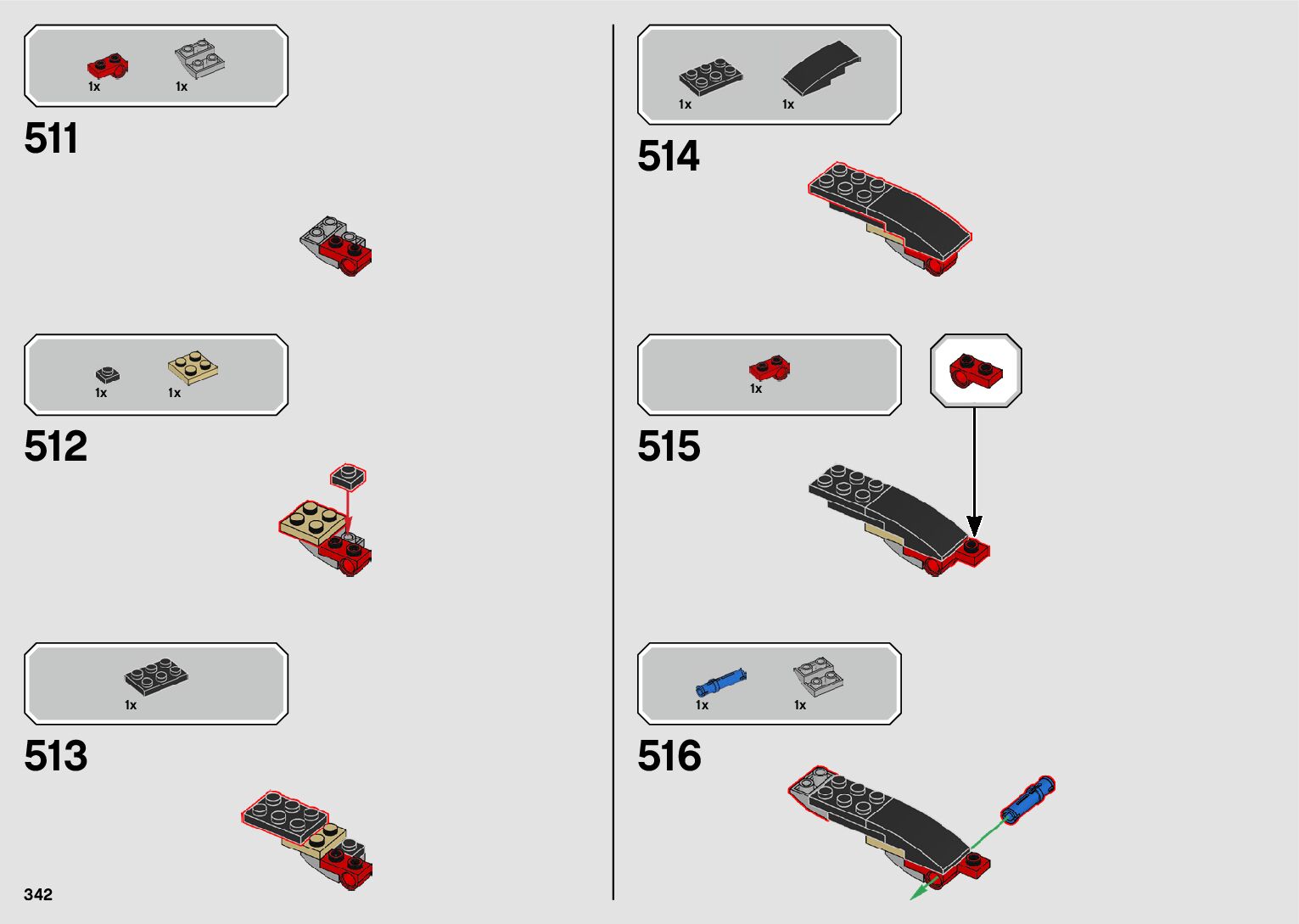 1x 1x

511

1x 1x

512

1x

513

342

1x 1x

514

1x

515

1x 1x

516