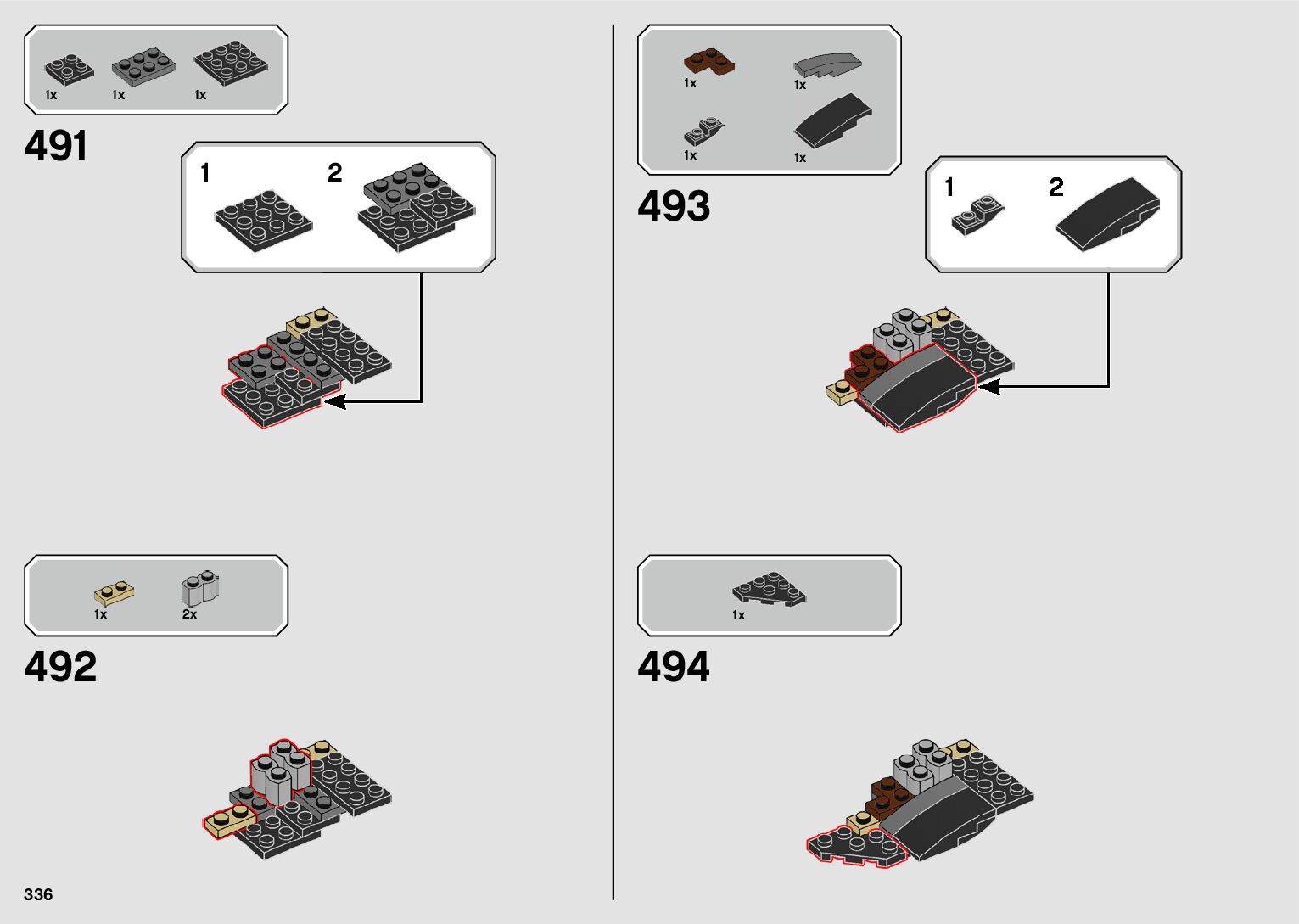 1x 1x 1x

491

1 2

1x 2x

492

336

1x 1x
1x 1x

493

1 2

1x

494