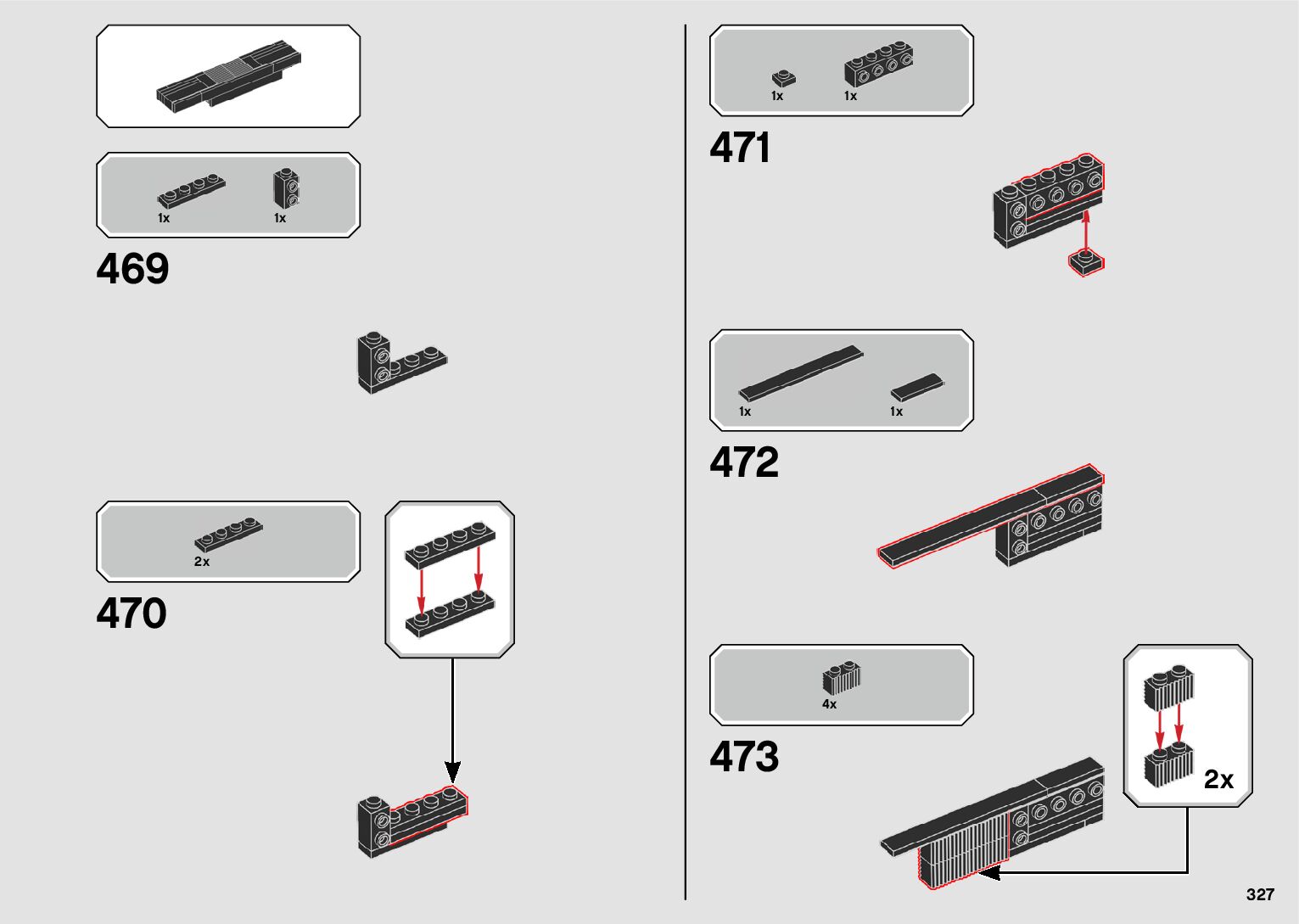 1x 1x

469

2x

470

1x 1x

471

1x 1x

472

4x

473

2x

327