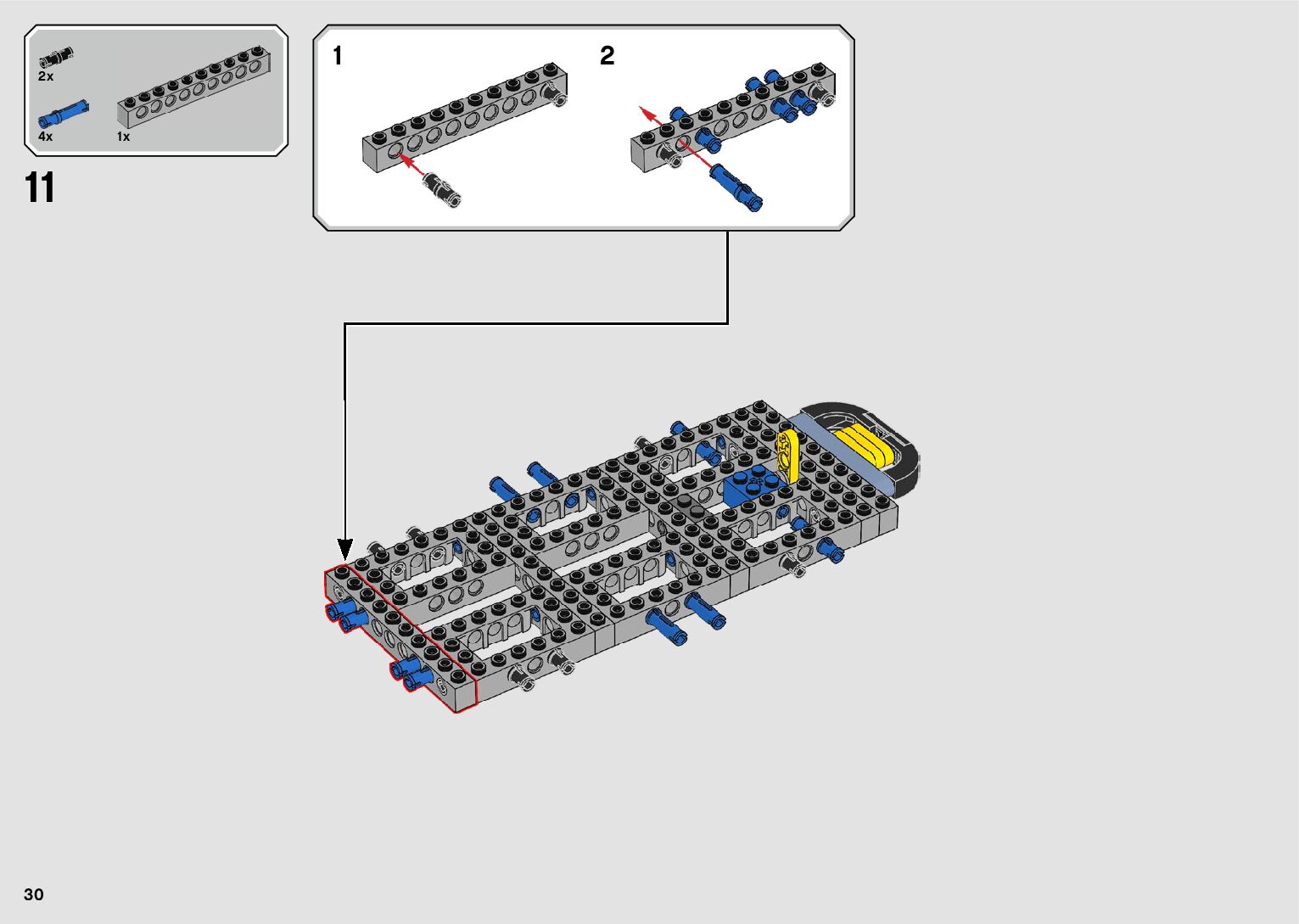 2x
4x
1x
11
1
2
30